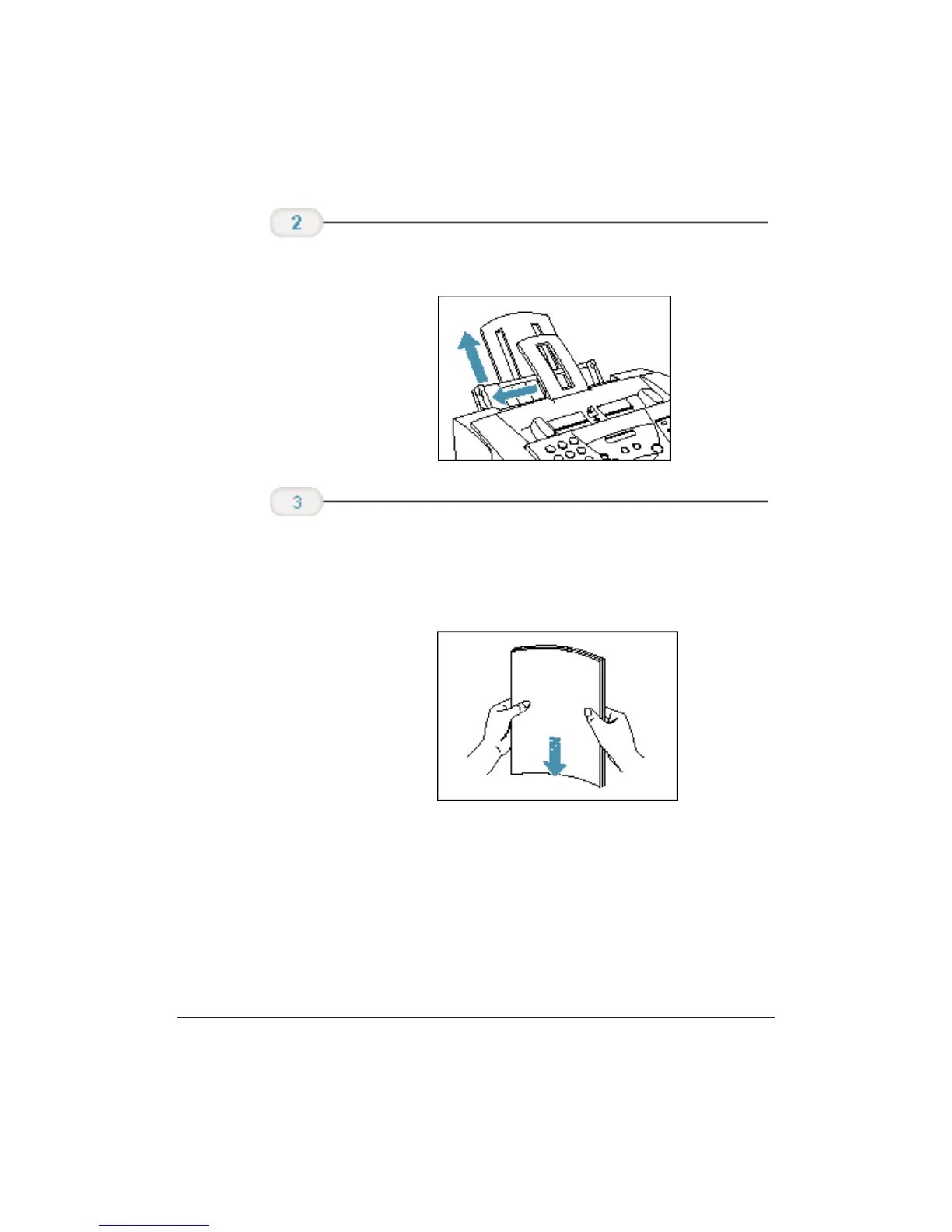 2

3