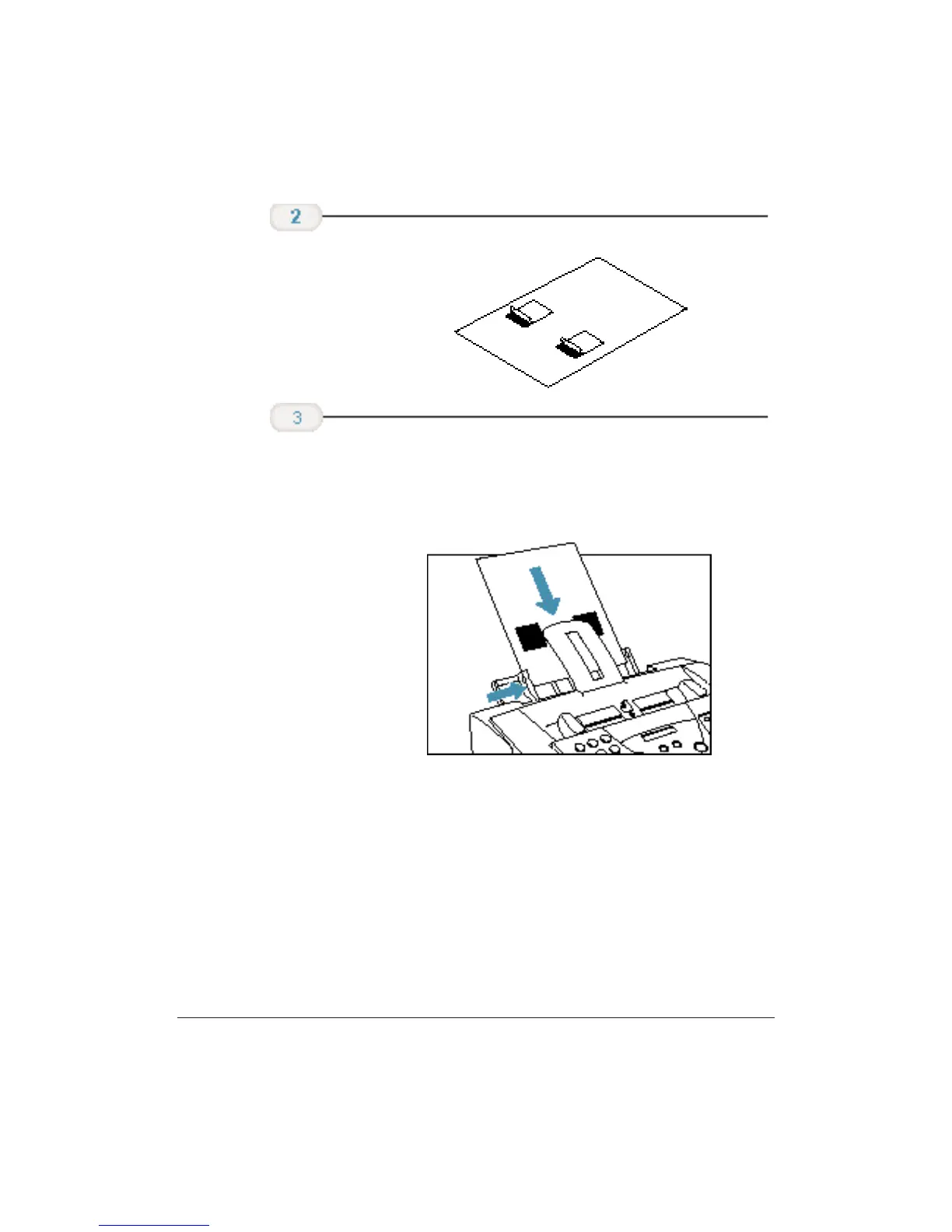 2

3