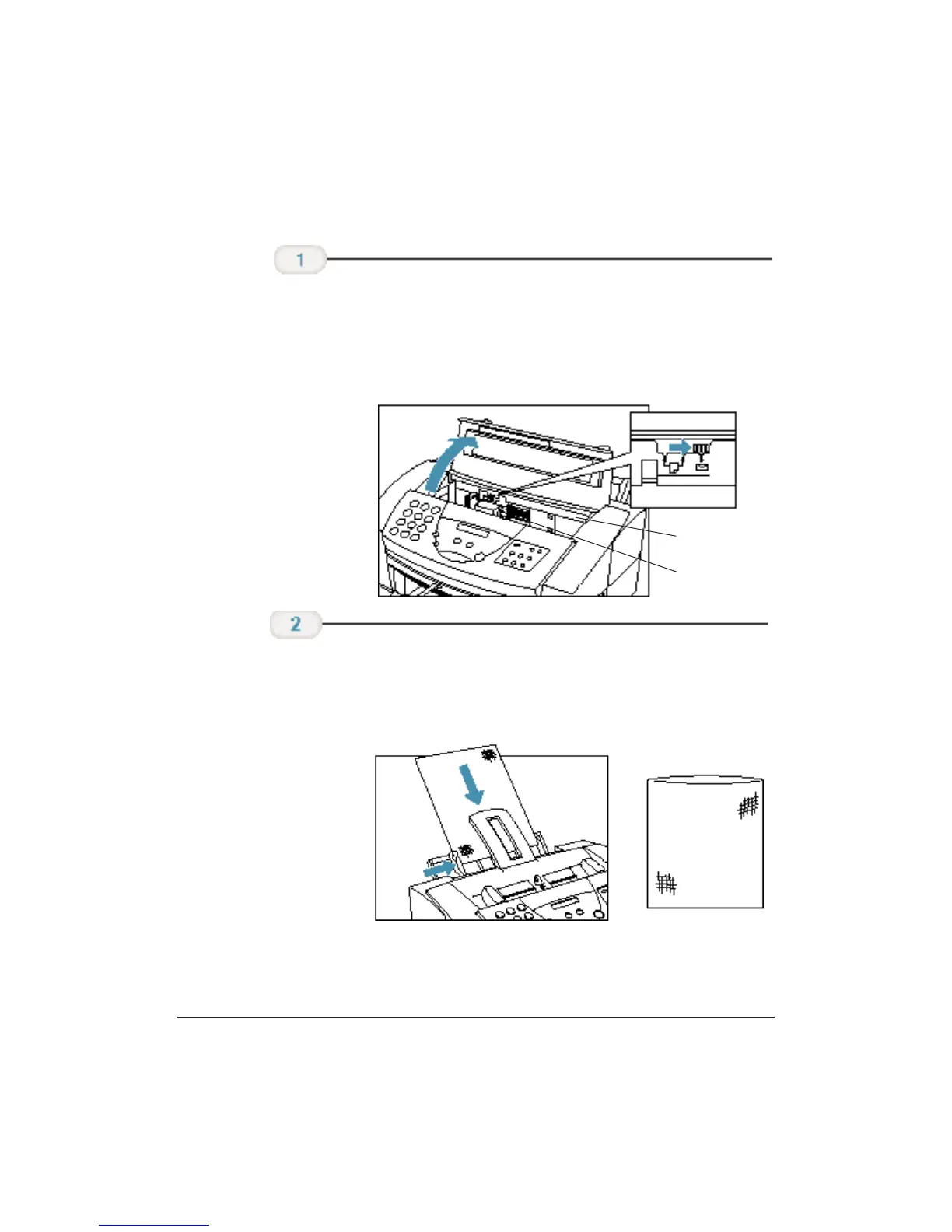 1

2