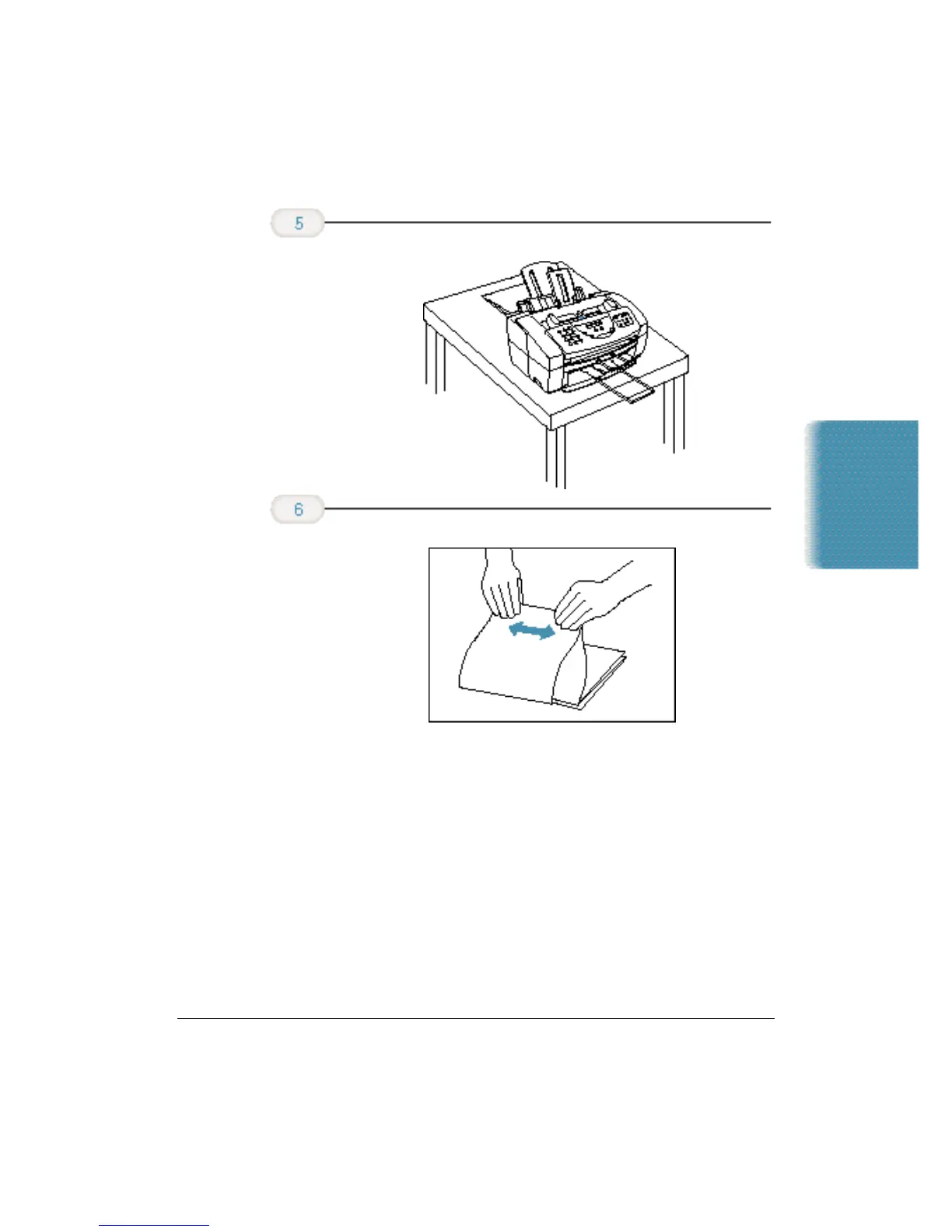 5

6