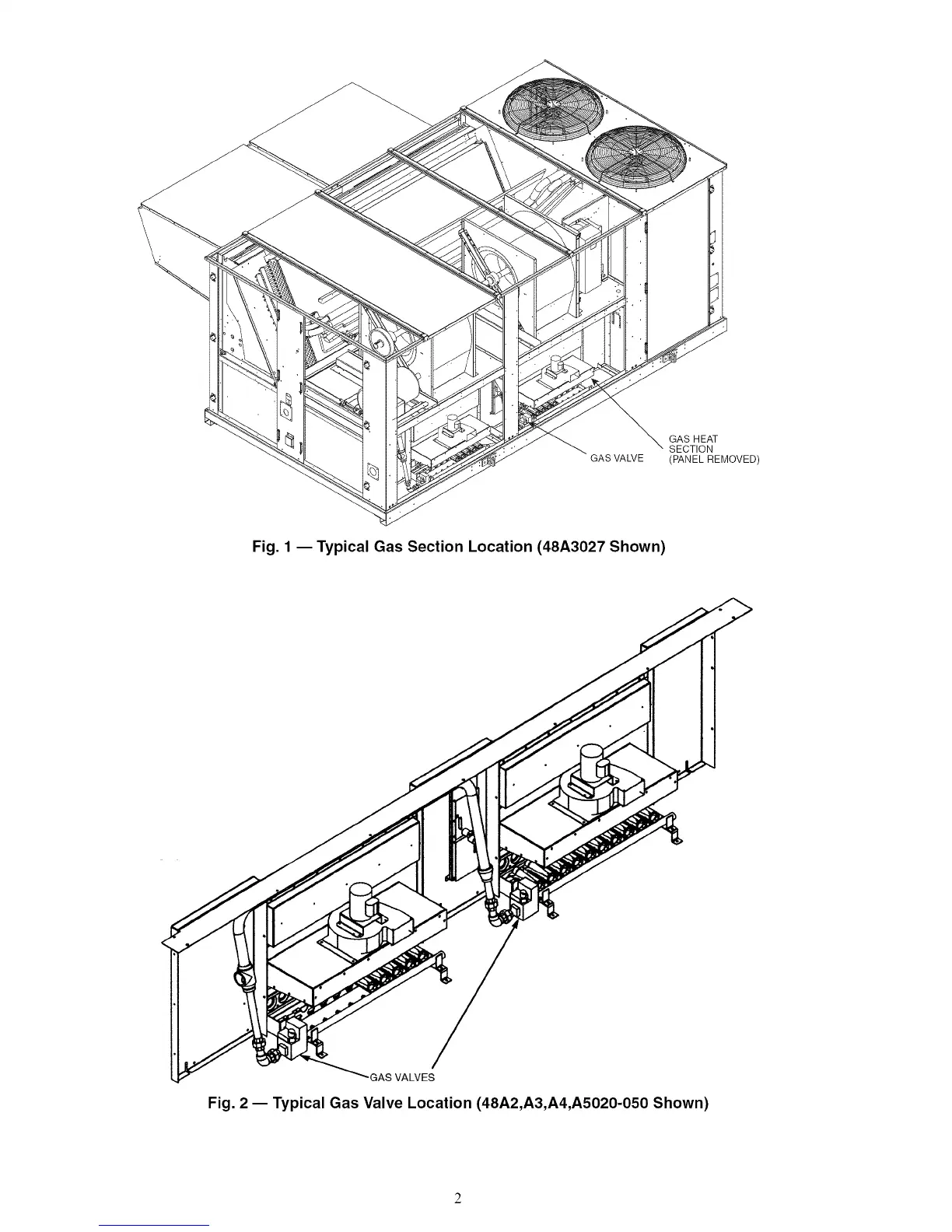 GAS VALVE

GAS HEAT SECTION (PANEL REMOVED)

Fig. 1 — Typical Gas Section Location (48A3027 Shown)

GAS VALVES

Fig. 2 — Typical Gas Valve Location (48A2,A3,A4,A5020-050 Shown)

2