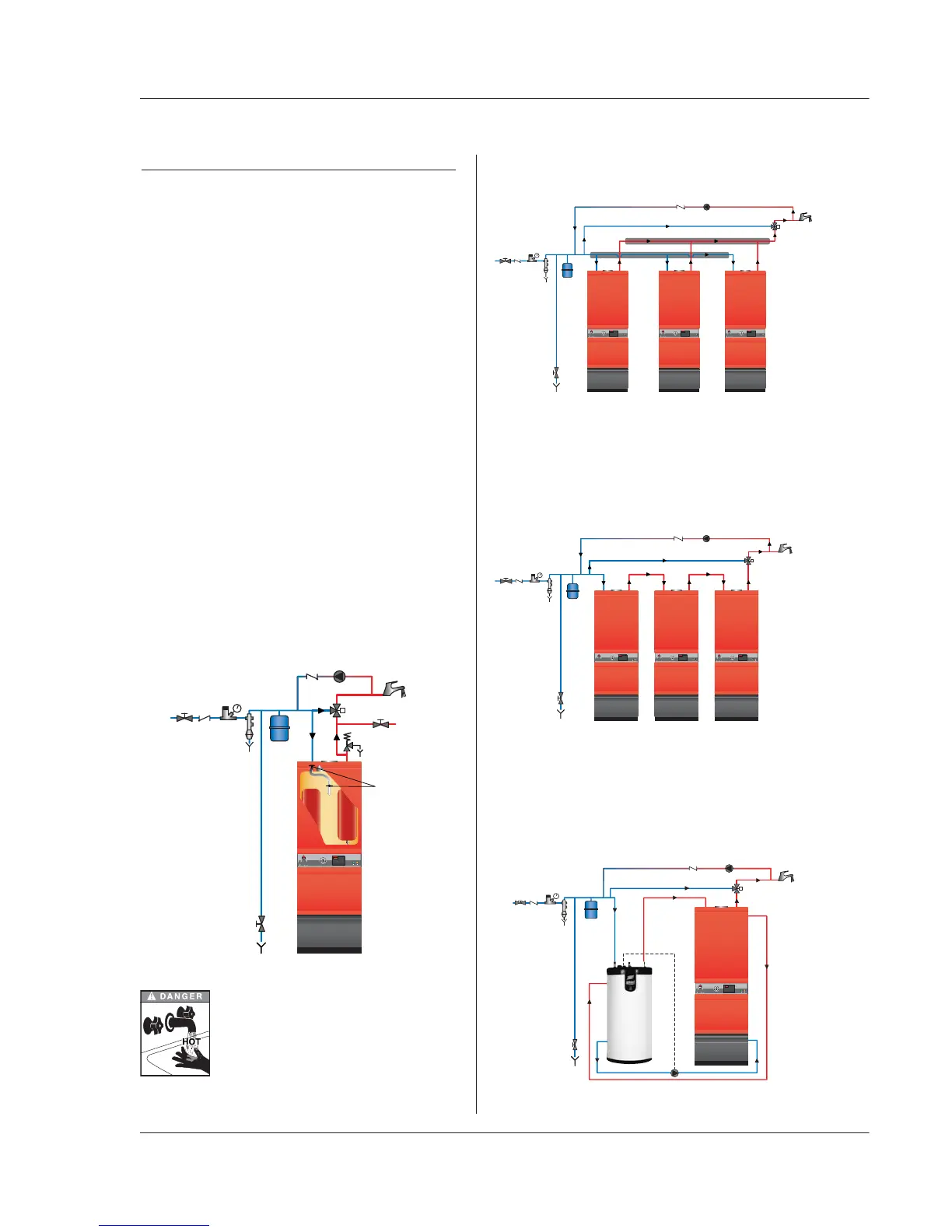 DANGER

HOT