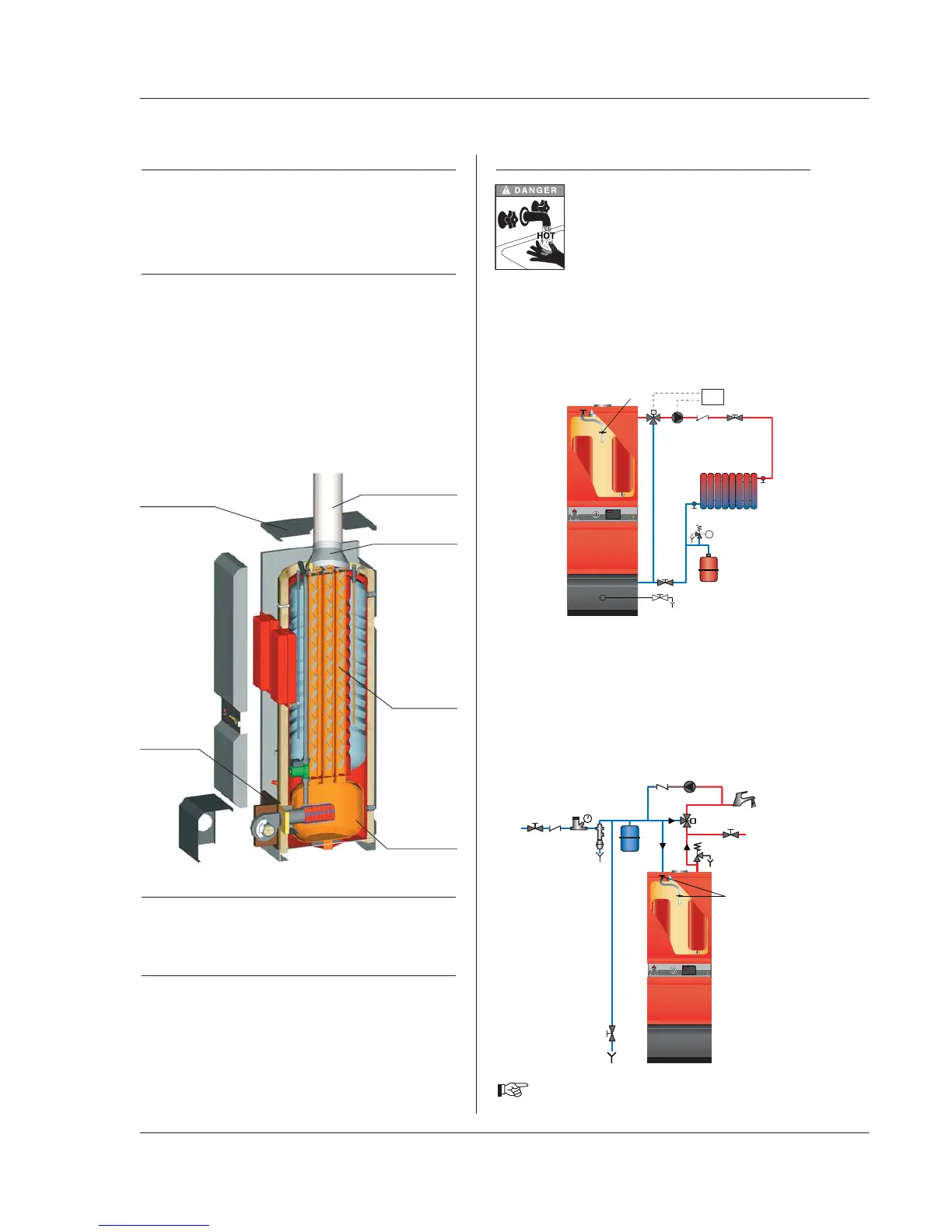 DANGER

HOT