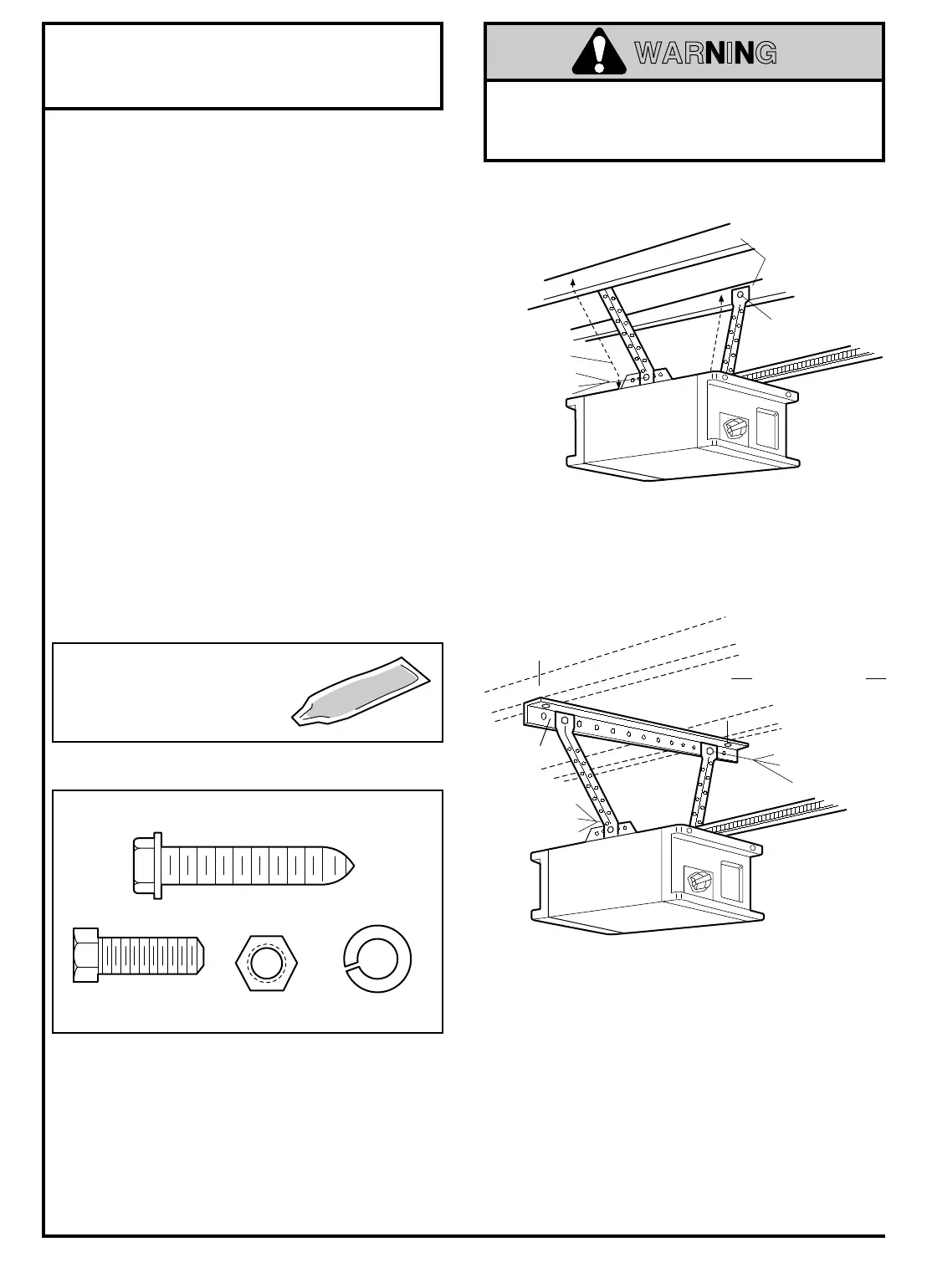 WARNING