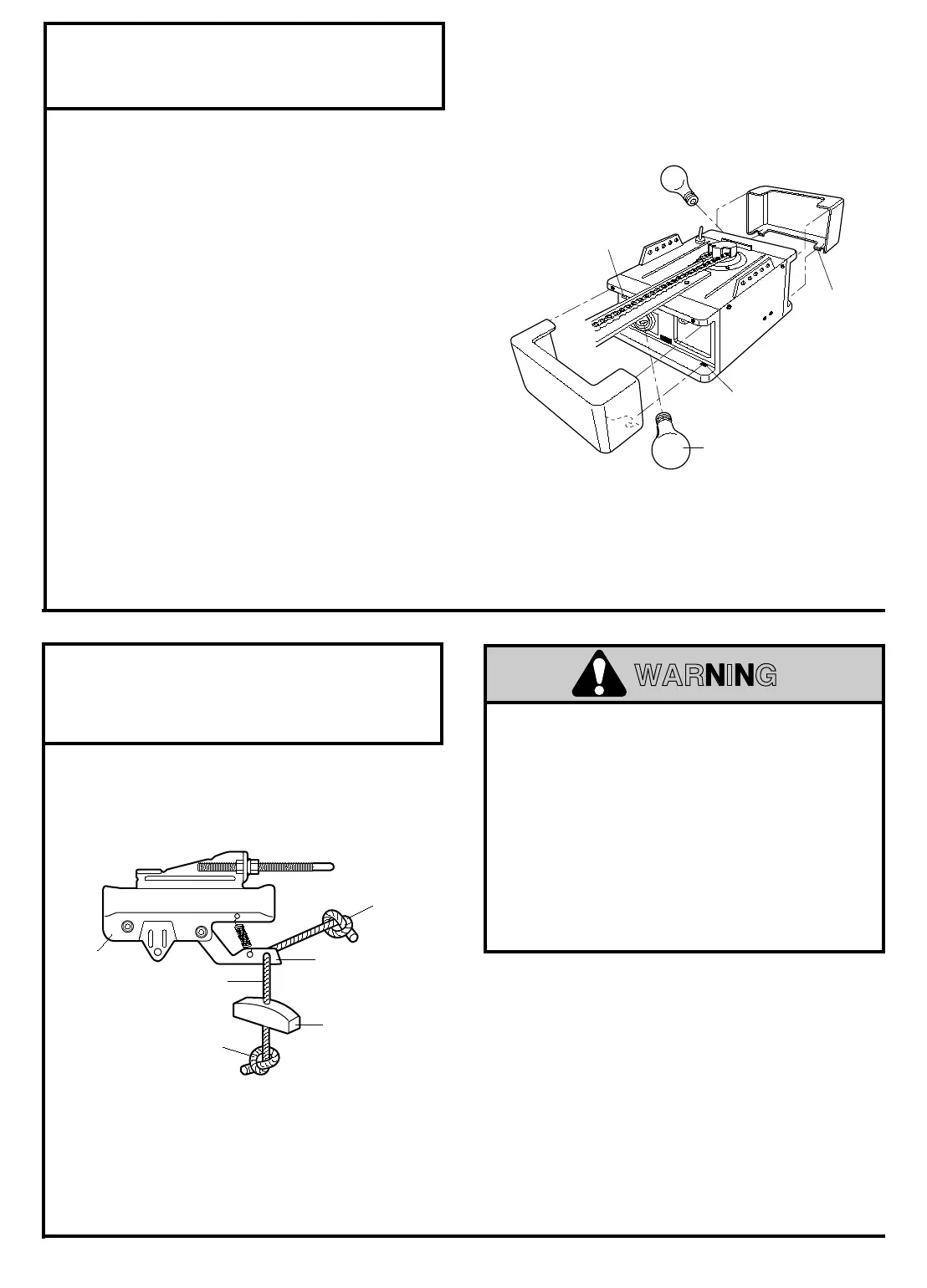 WARNING