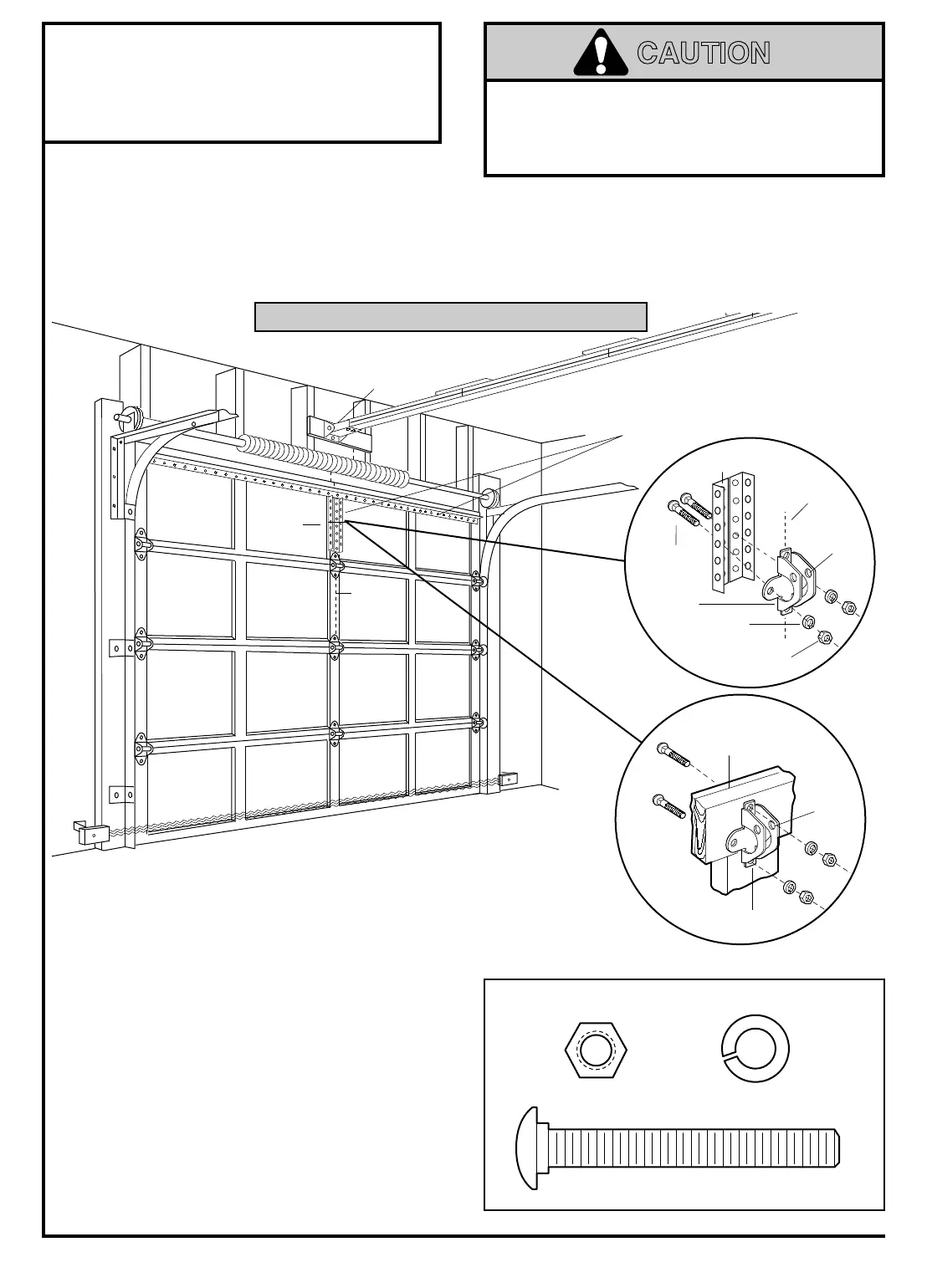 CAUTION