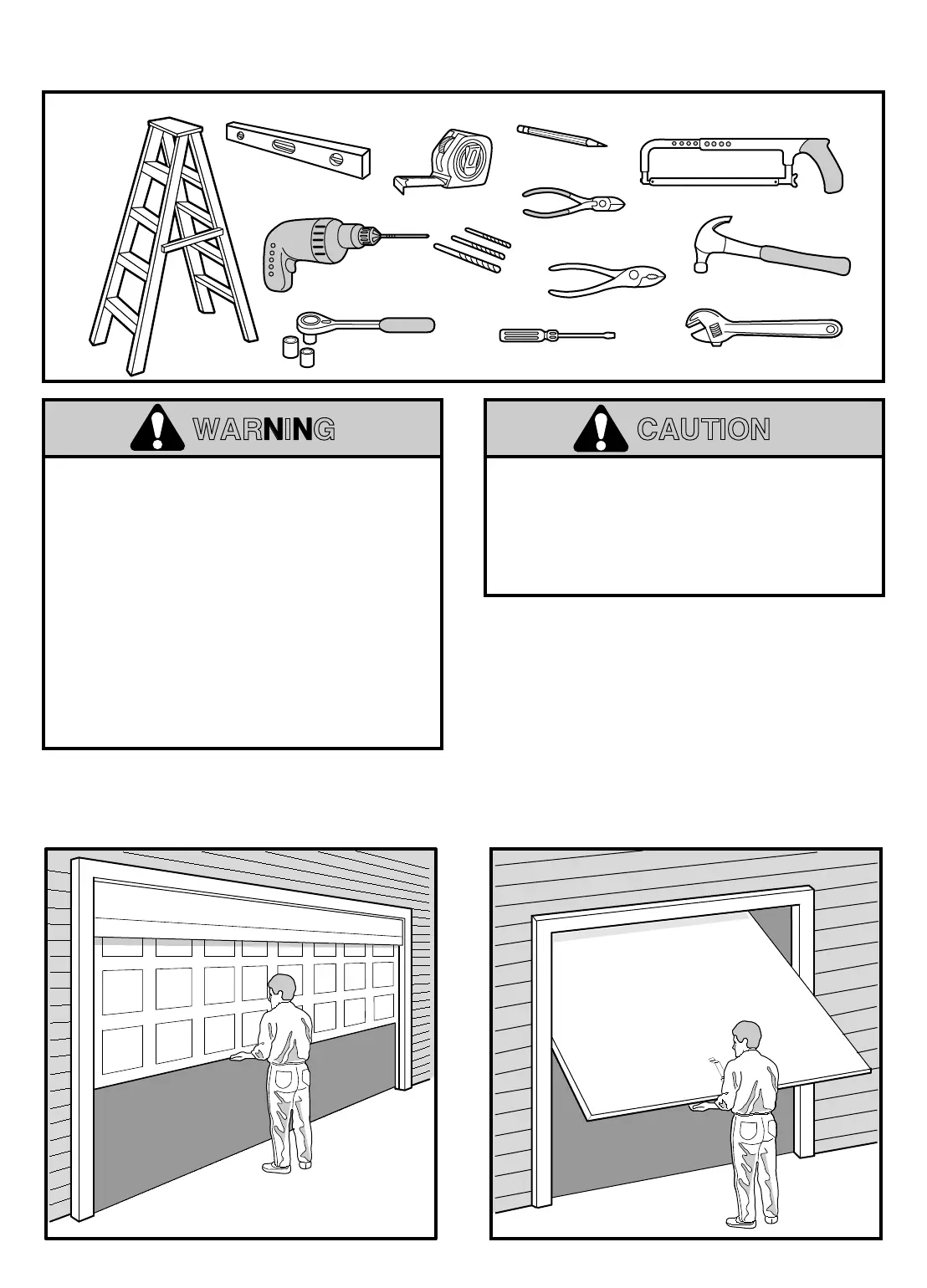 WARNING

CAUTION