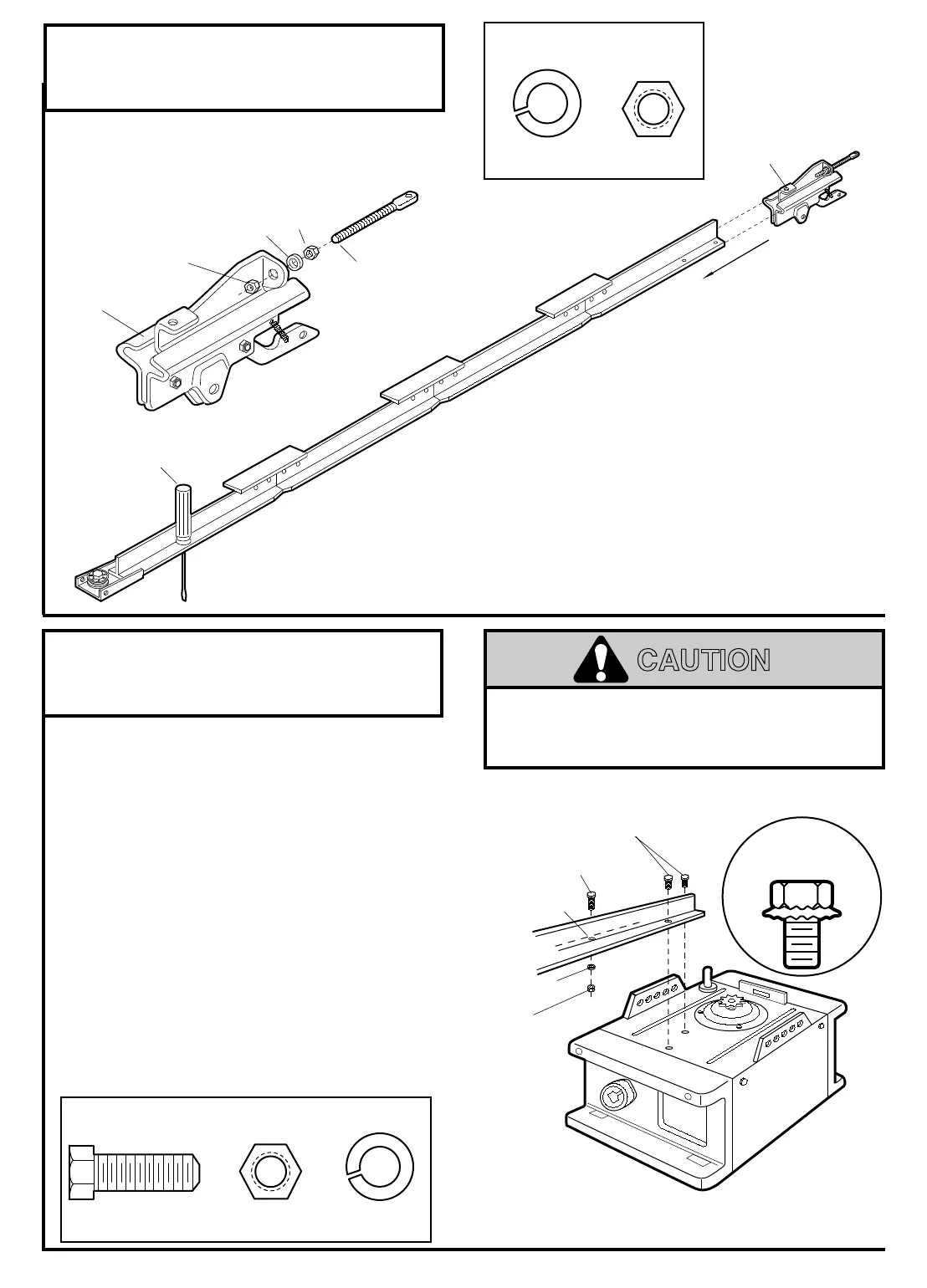 CAUTION