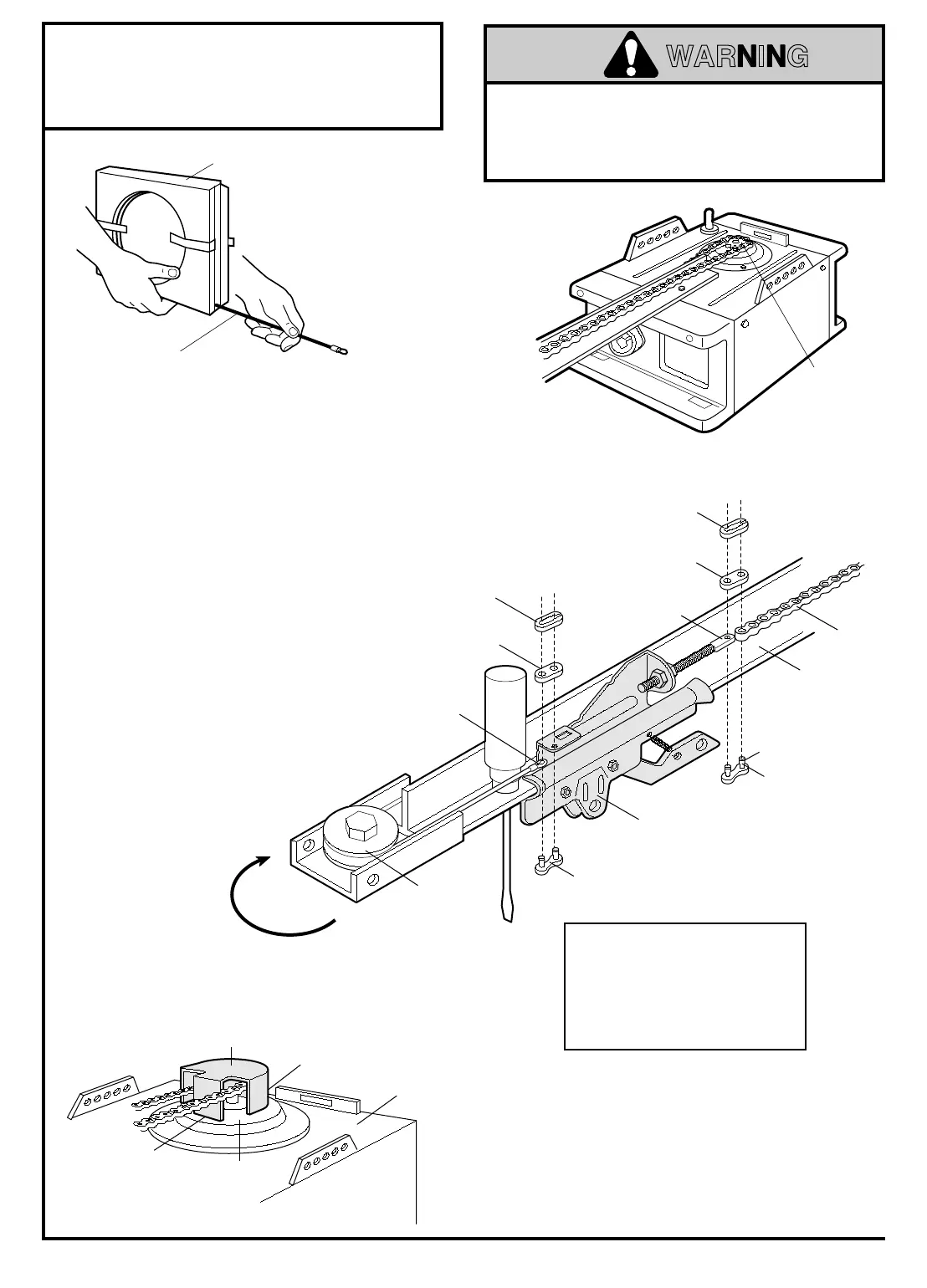 WARNING