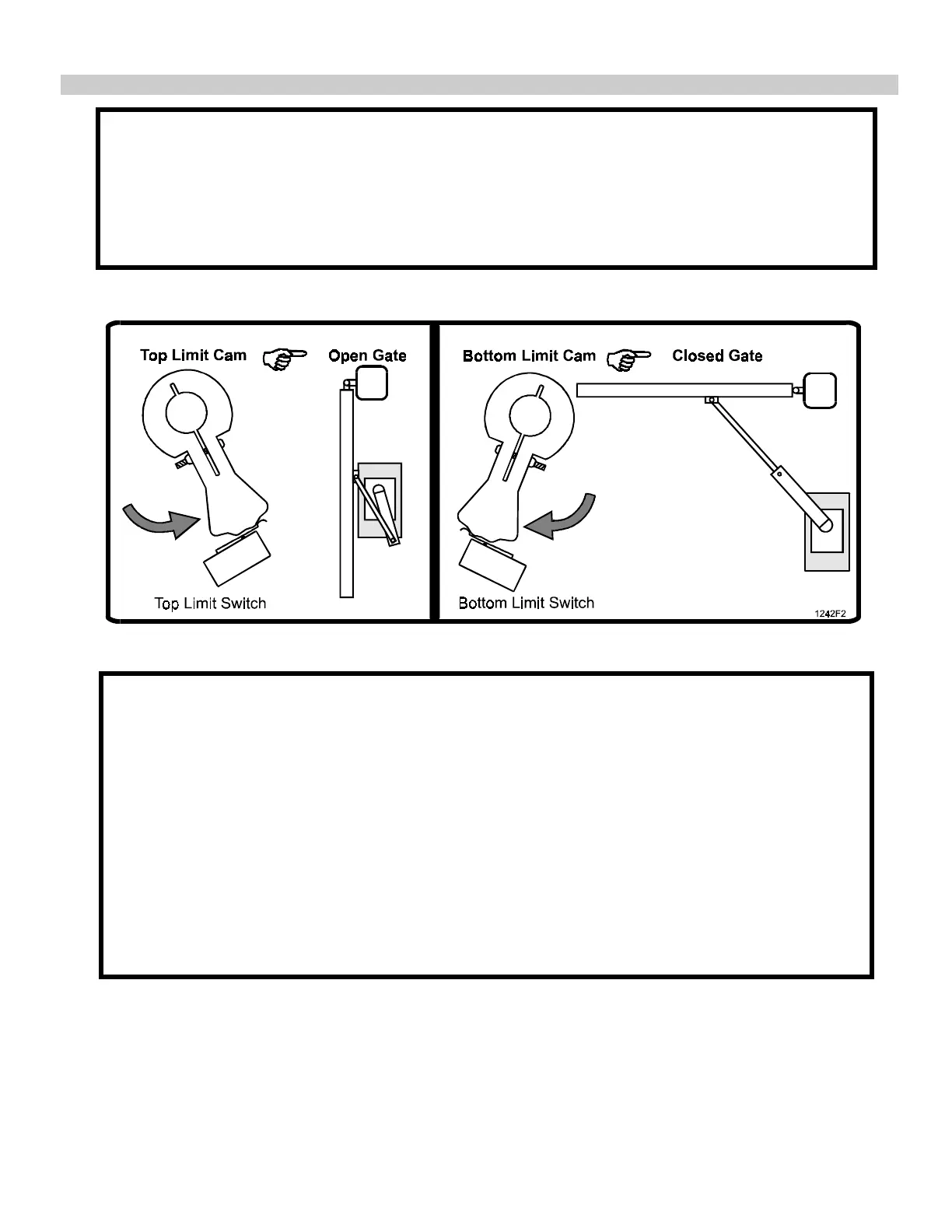 Top Limit Cam

Open Gate

Top Limit Switch

Bottom Limit Cam

Closed Gate

Bottom Limit Switch

1242F2