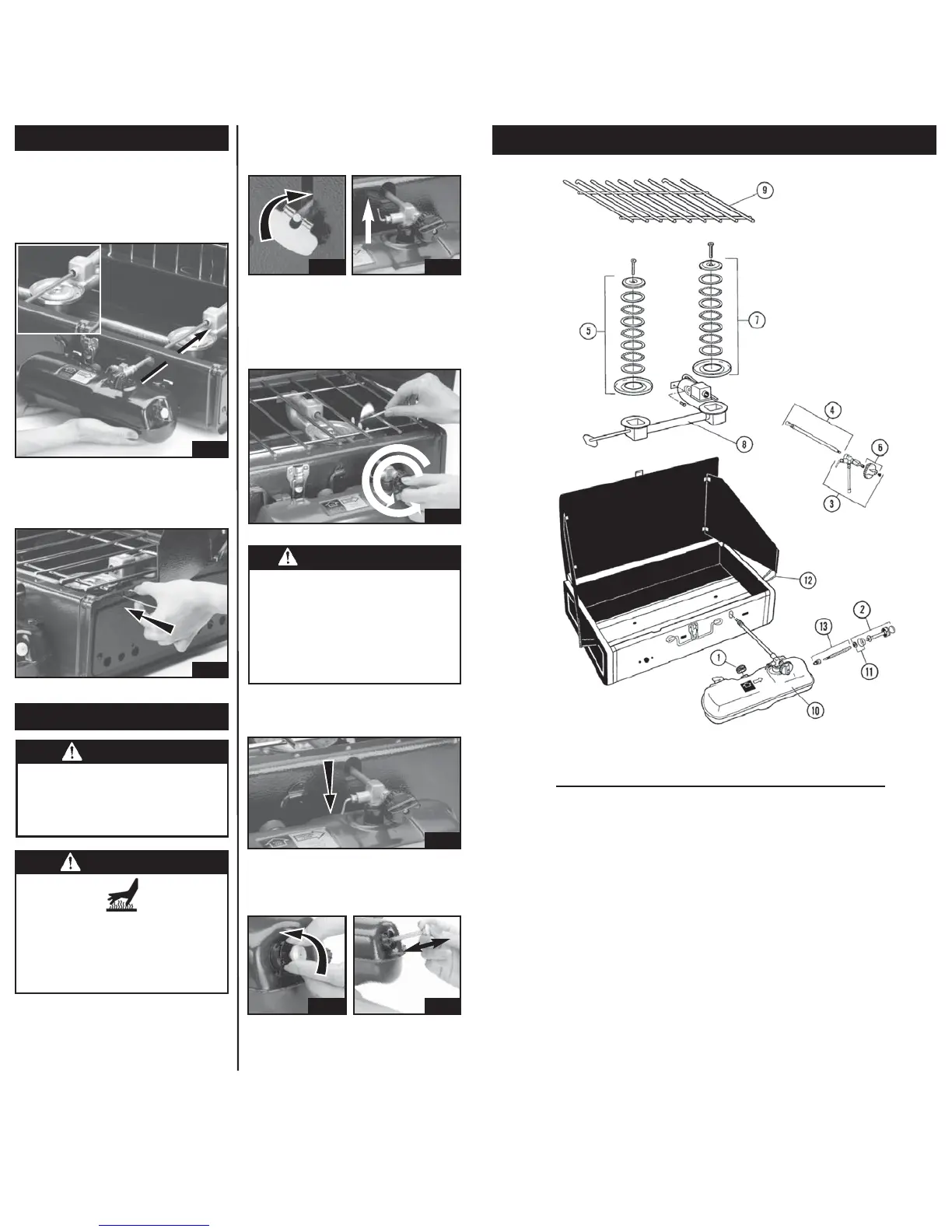 9

5

7

4

6

8

3

12

2

13

1

11

10