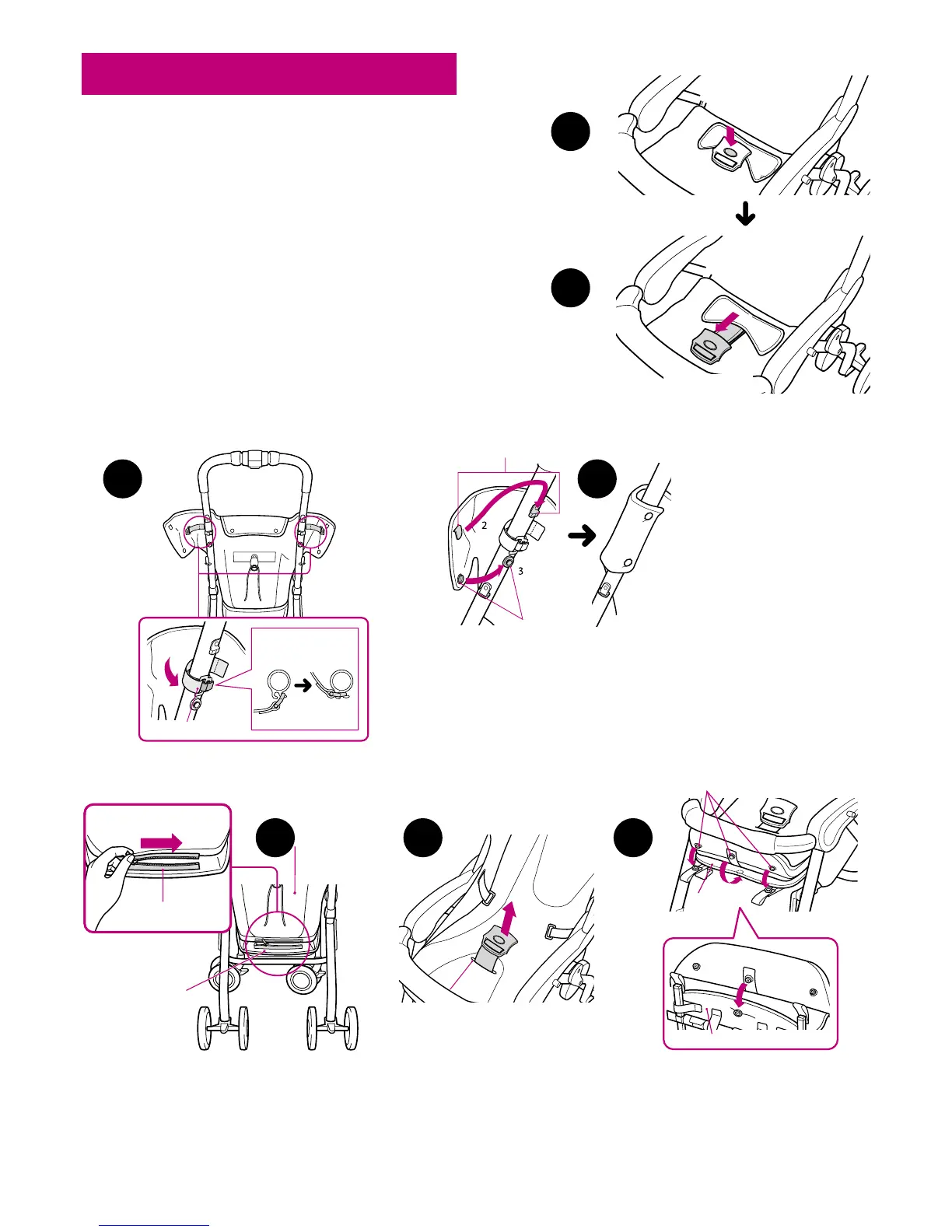 2

3