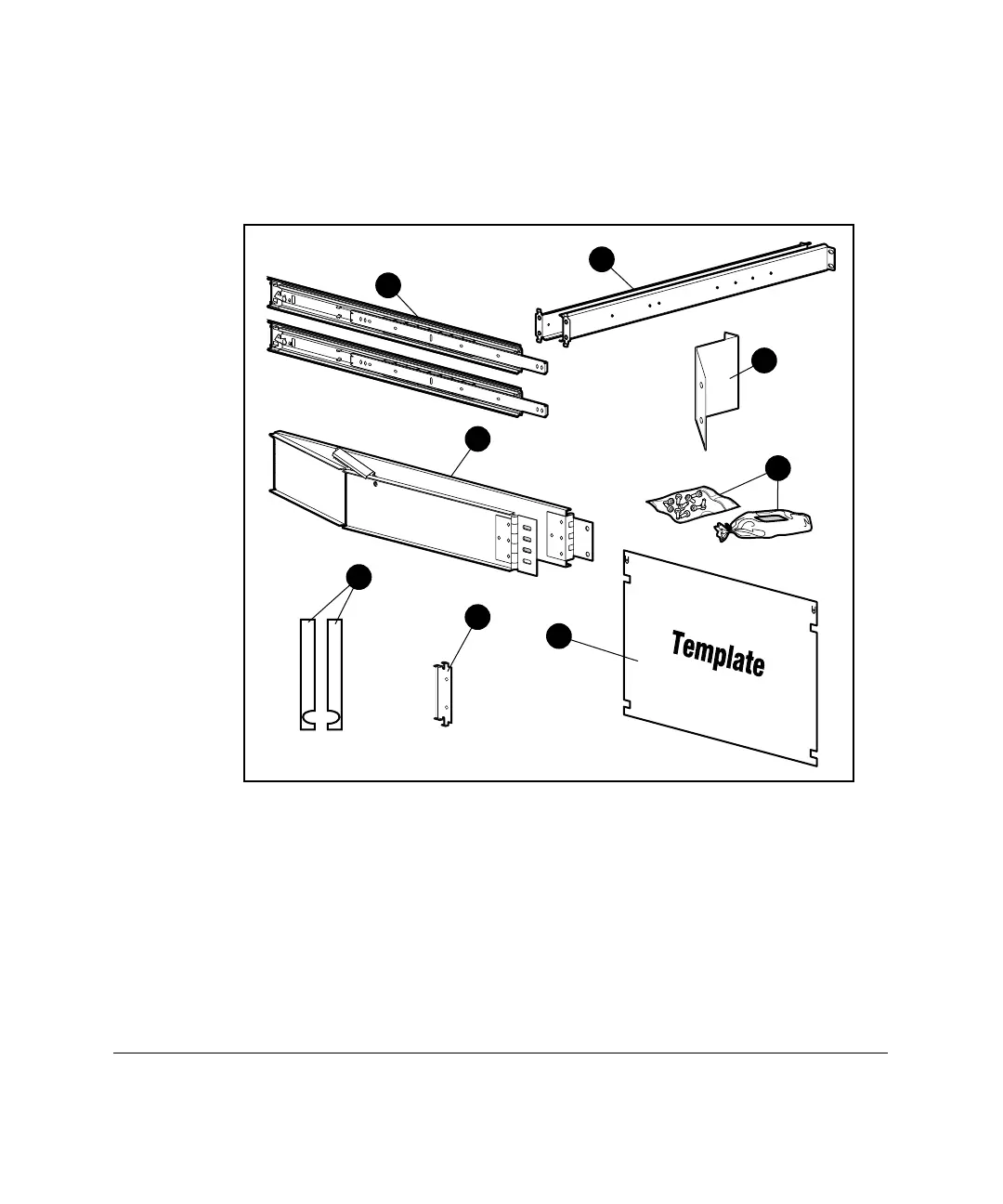 Template