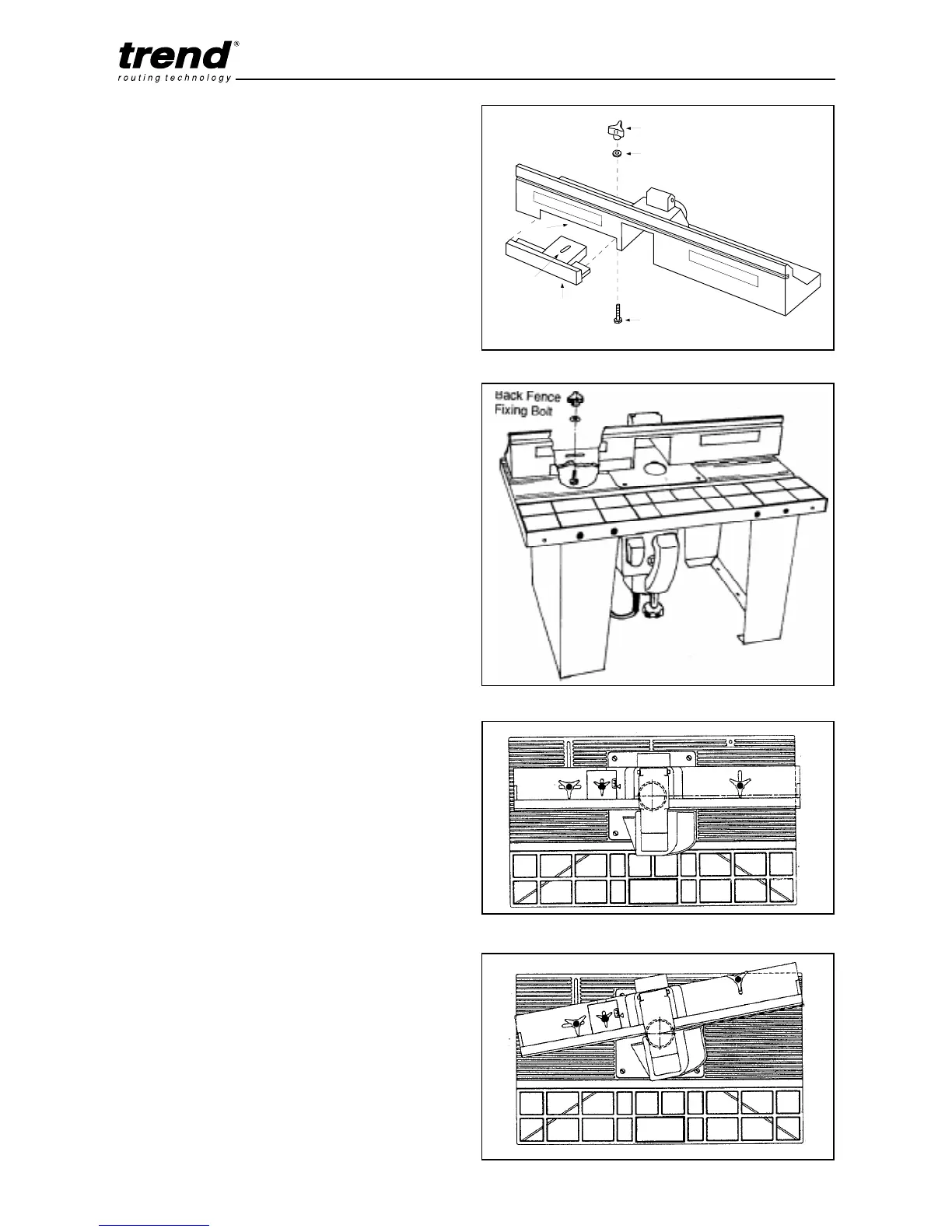 trend®
routing technology

Back Fence
Fixing Bolt