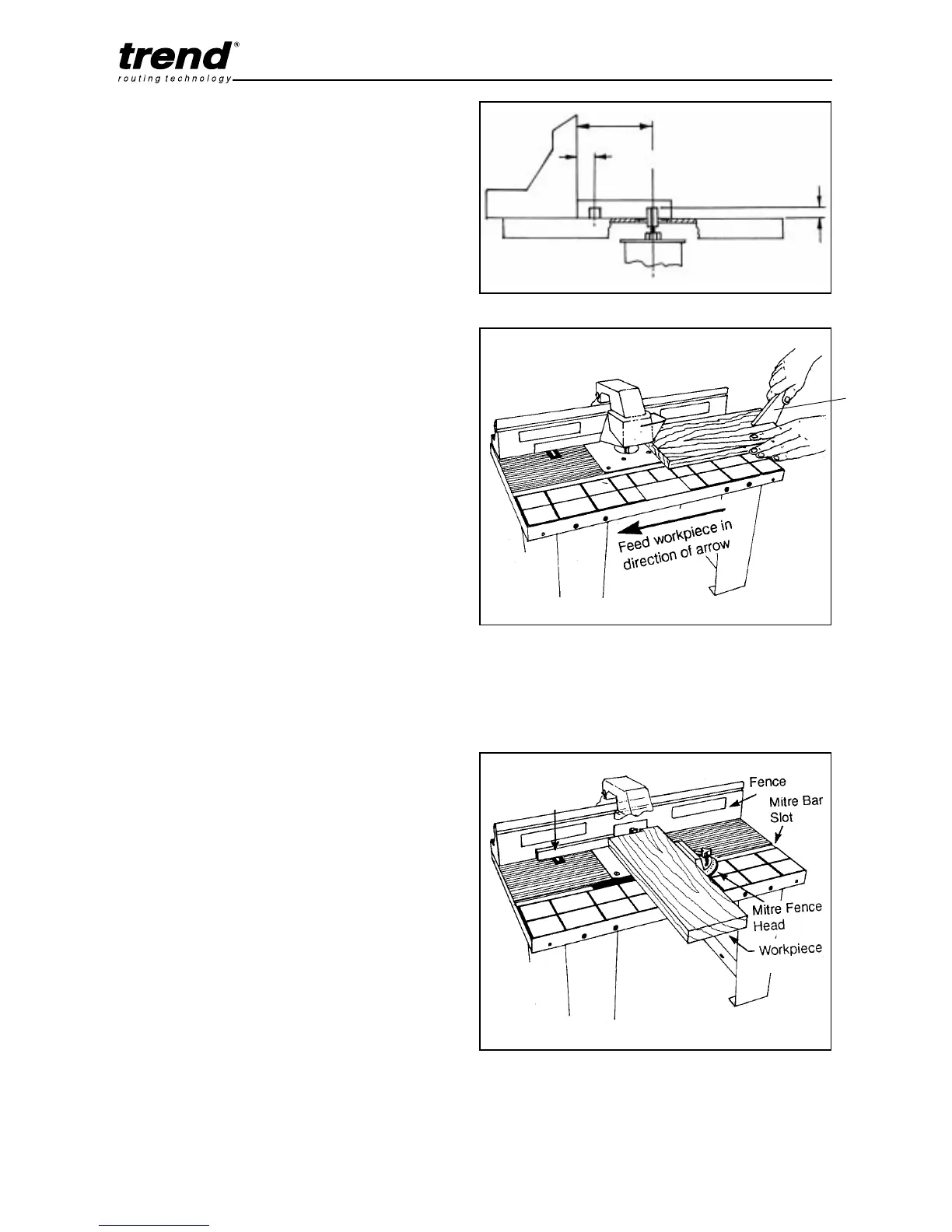 trend®
routing technology

Feed workpiece in direction of arrow

Fence
Mitre Bar Slot
Mitre Fence Head
Workpiece