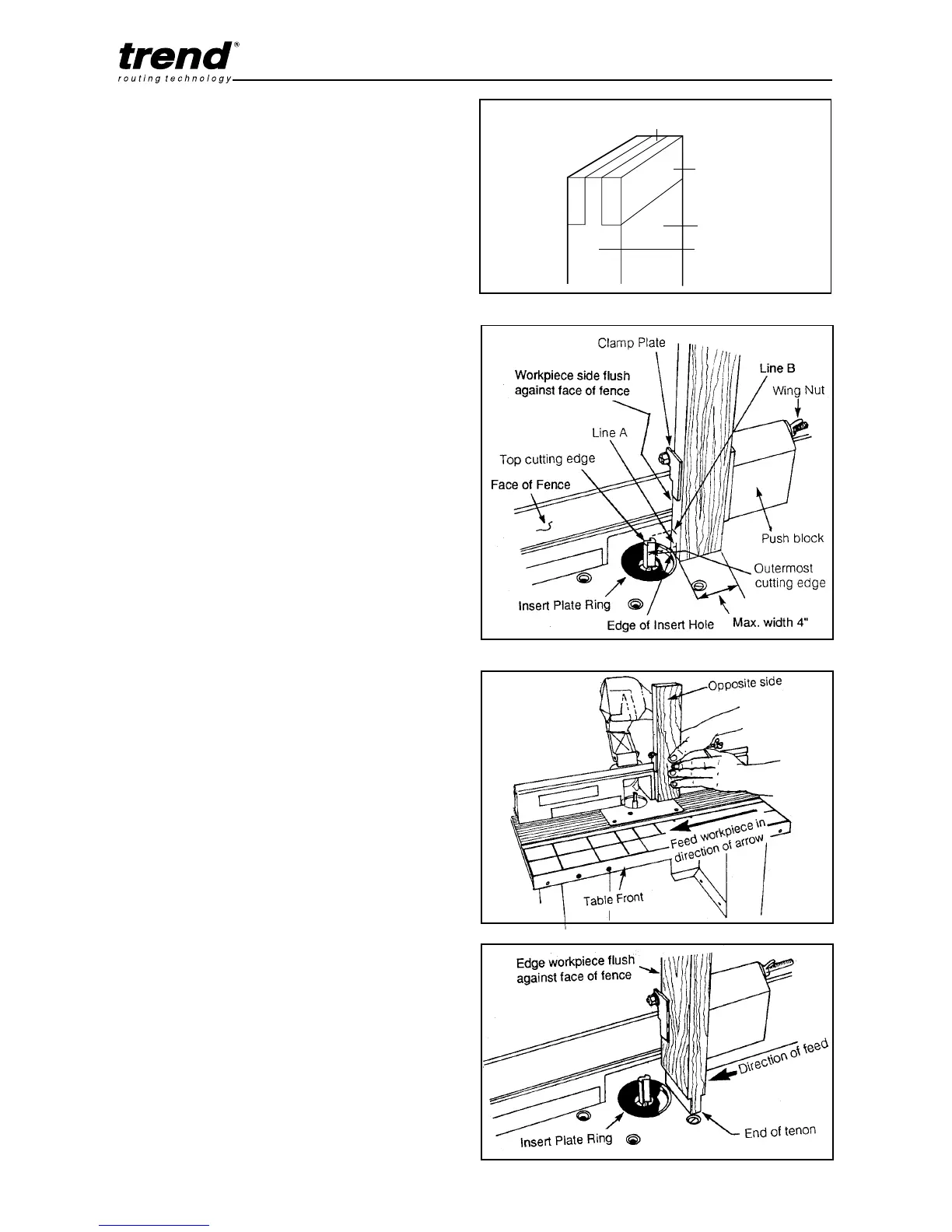 trend®
routing technology

Clamp Plate
Workpiece side flush against face of fence
Line B
Wing Nut
Line A
Top cutting edge
Face of Fence
Push block
Outermost cutting edge
Insert Plate Ring
Edge of Insert Hole
Max. width 4"

Opposite side
Feed workpiece in direction of arrow
Table Front

Edge workpiece flush against face of fence
Direction of feed
Insert Plate Ring
End of tenon