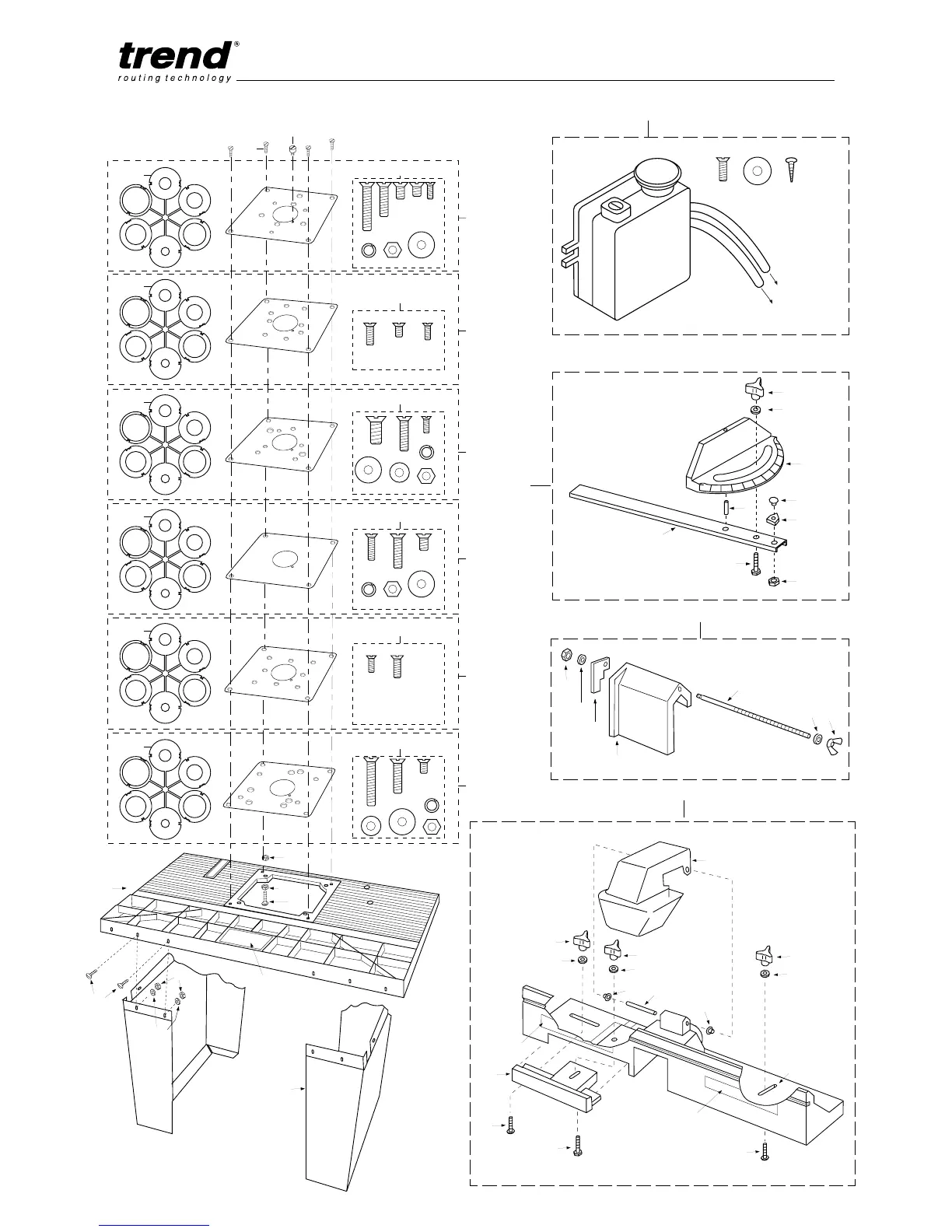 trend®
routing technology