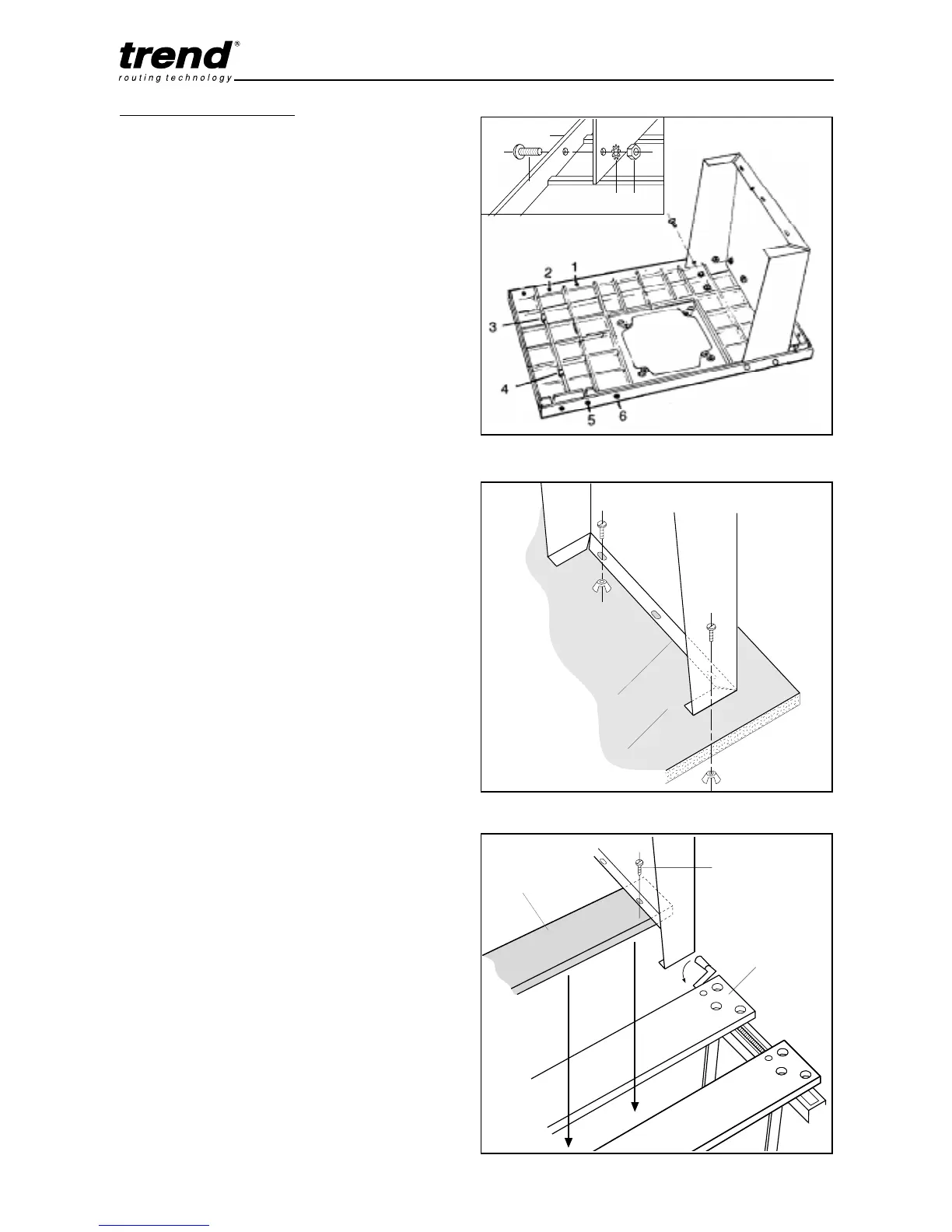 trend®
routing technology

2
1
3
4
5
6