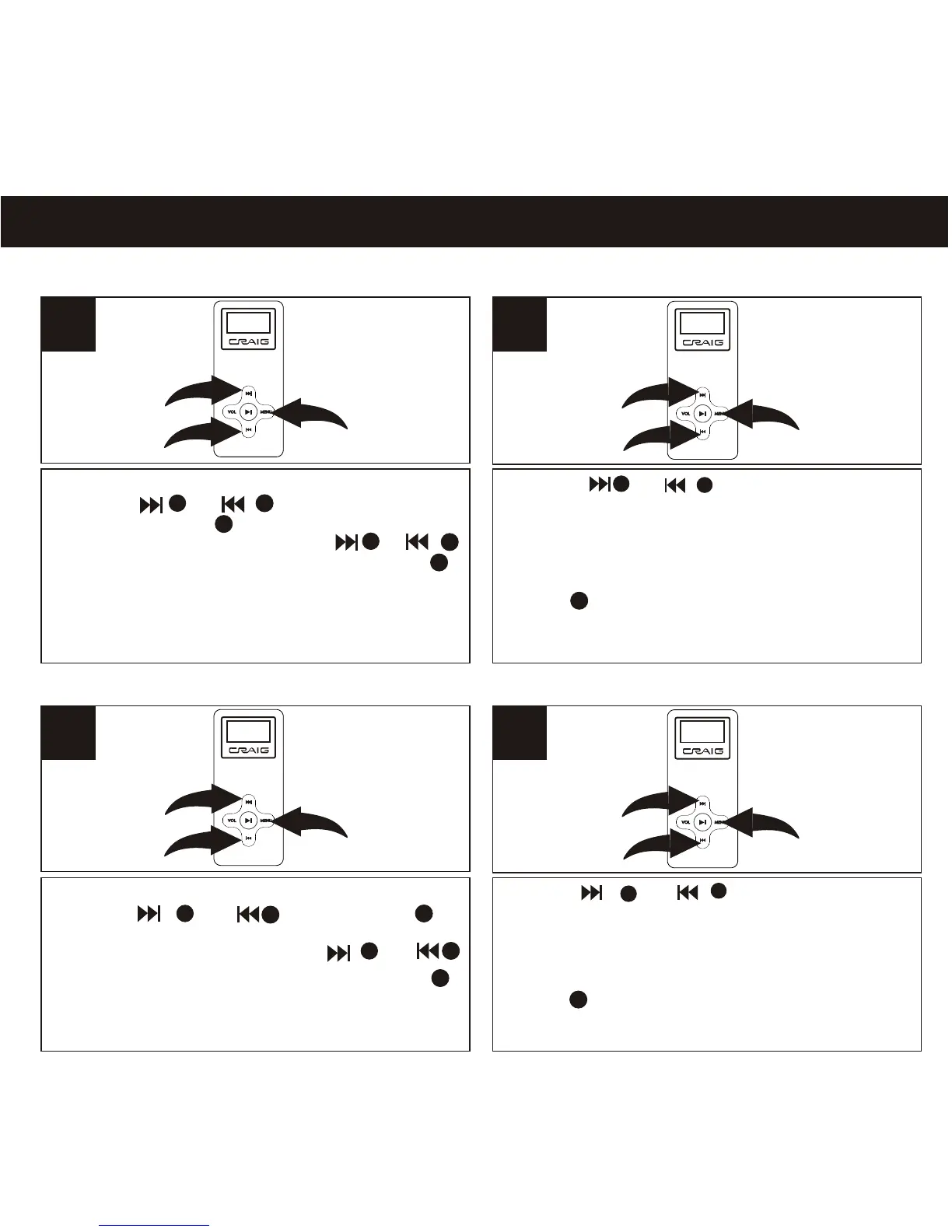 CRAIG

VOL

MENU

CRAIG

VOL

MENU

CRAIG

VOL

MENU

CRAIG

VOL

MENU