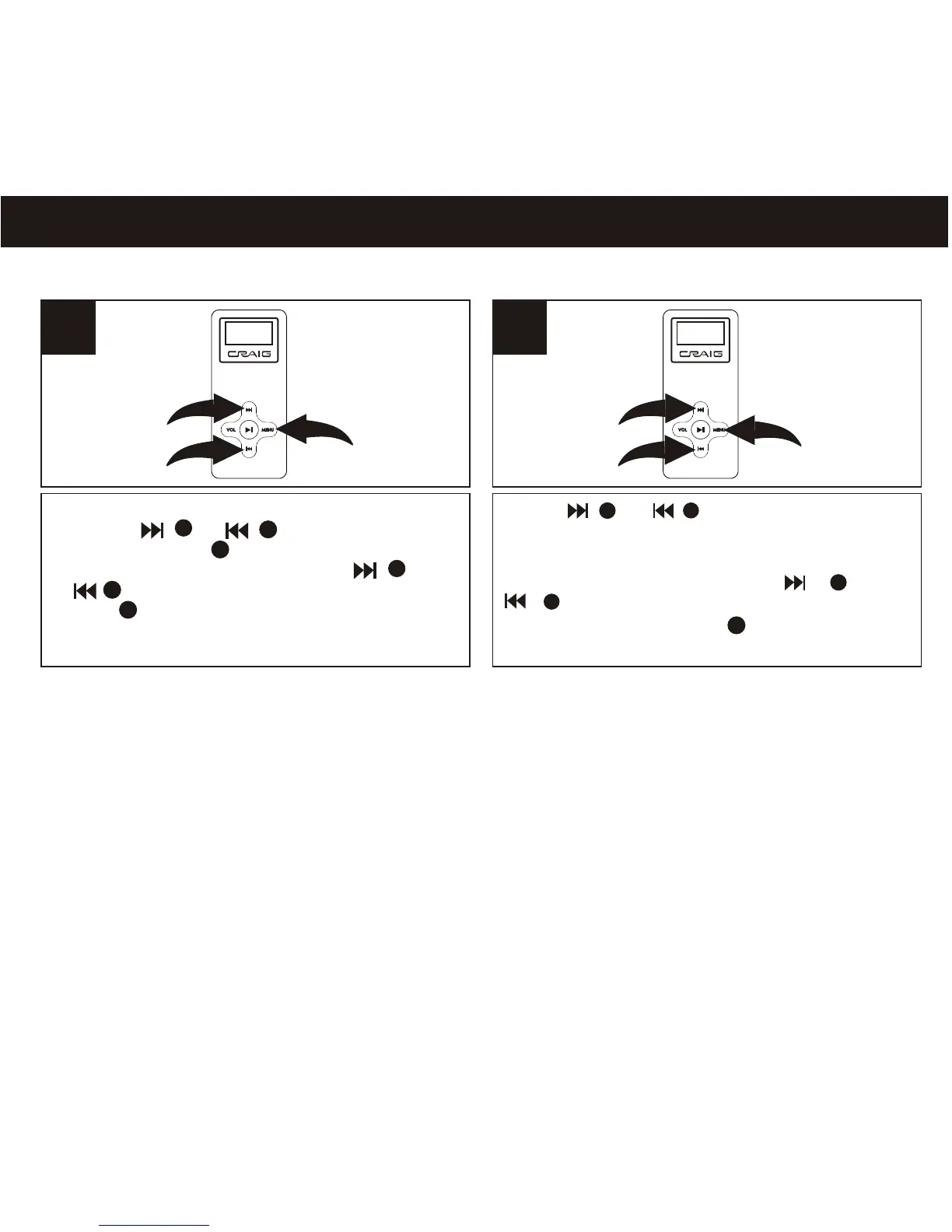 CRAIG

VOL

MENU

CRAIG

VOL

MENU