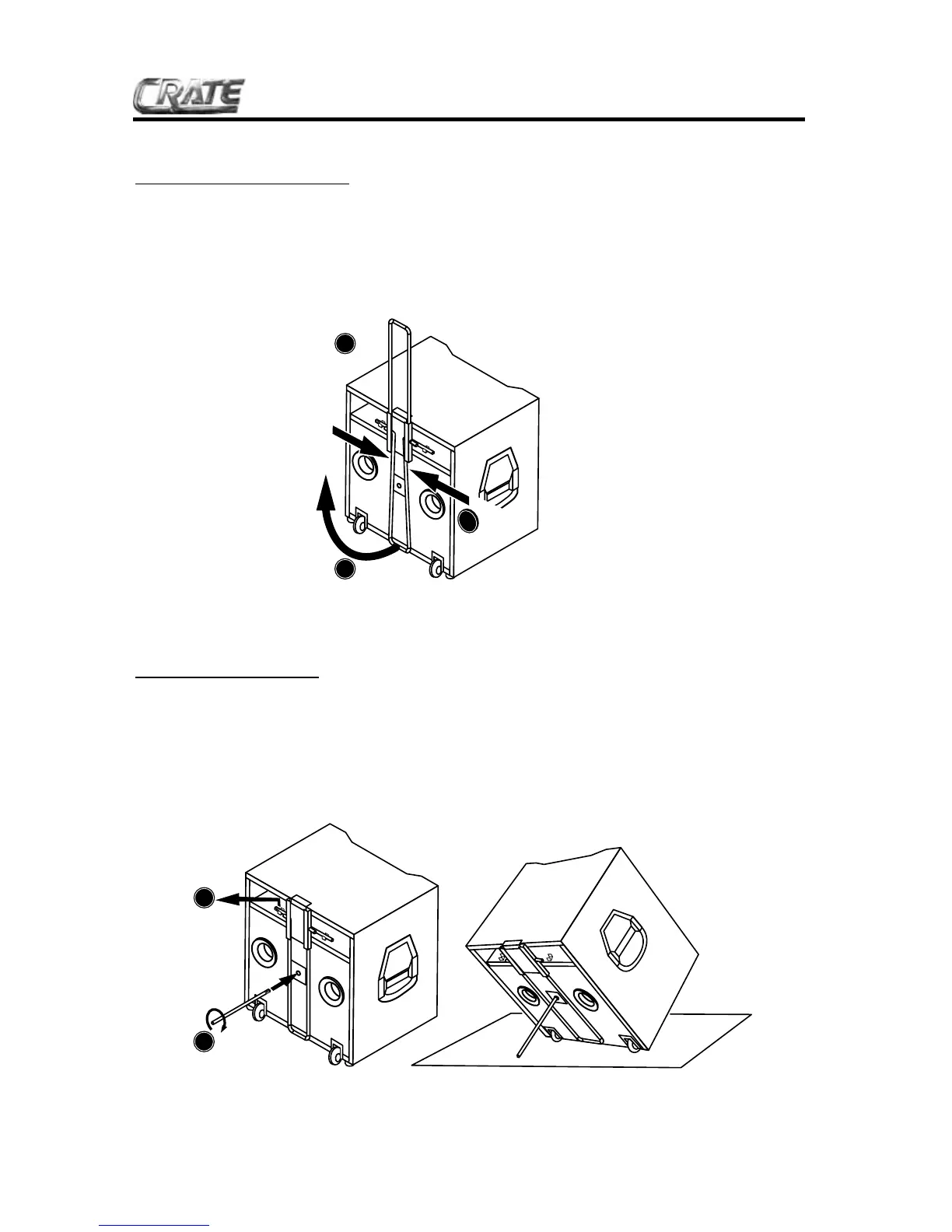 CRATE