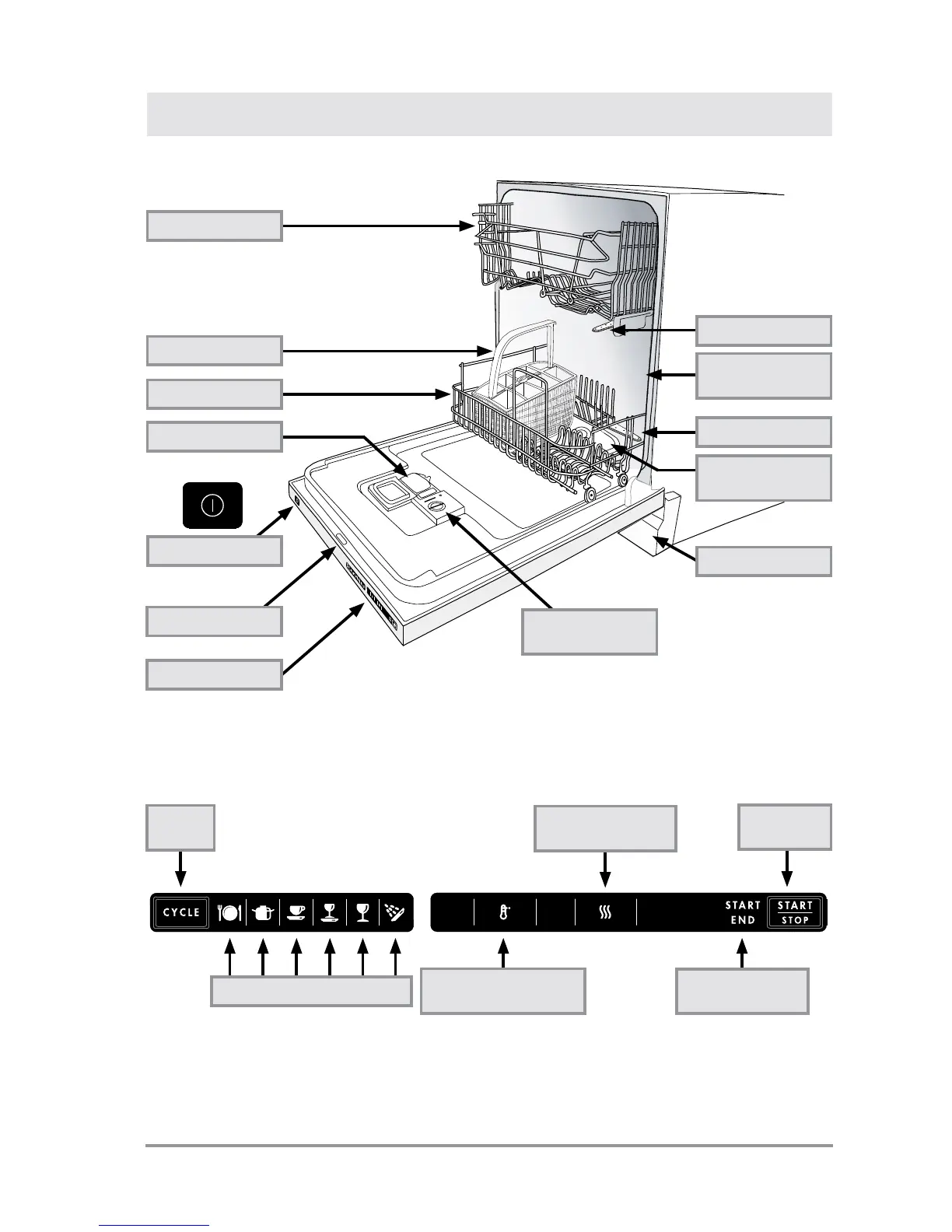 CYCLE

START
END

START
STOP