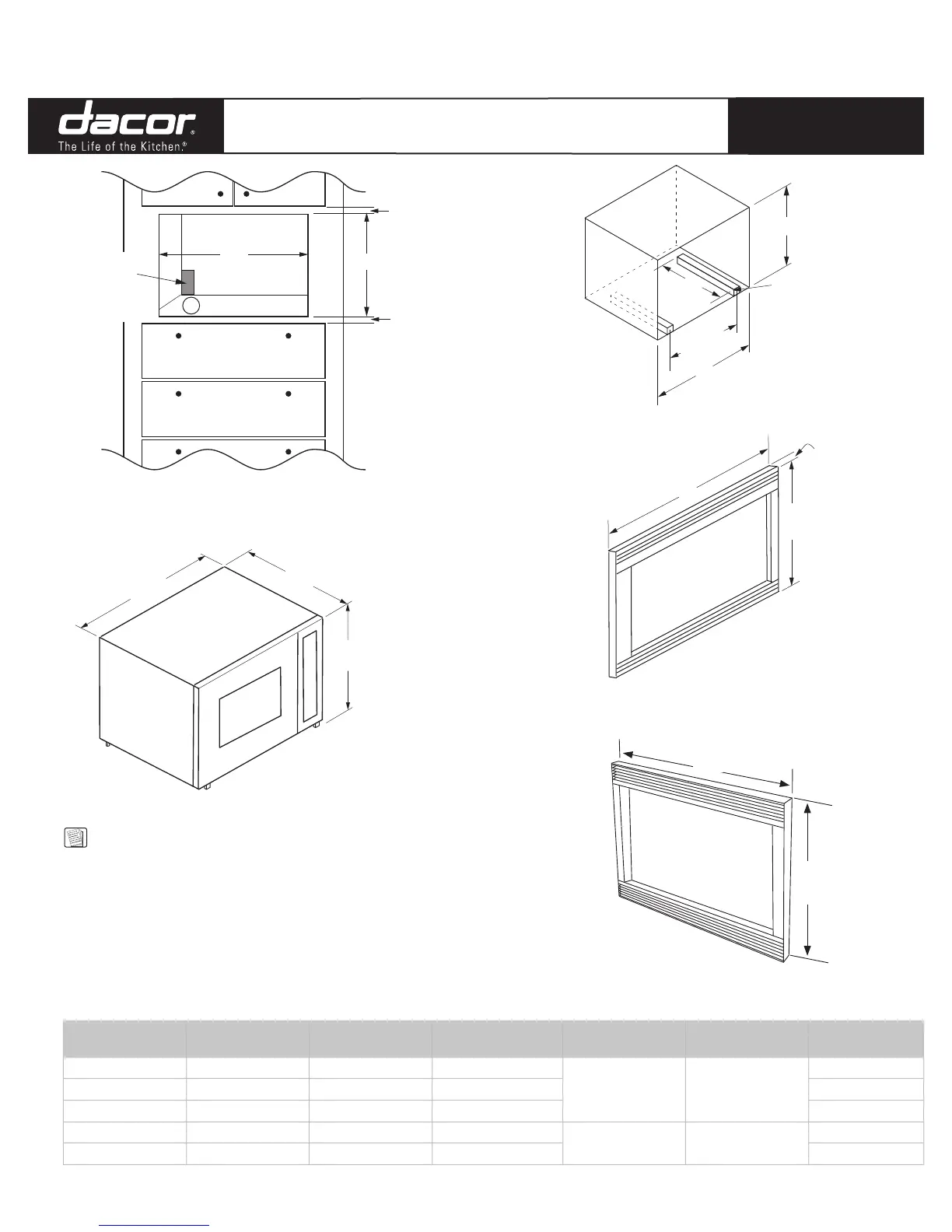 dacor®
The Life of the Kitchen.®