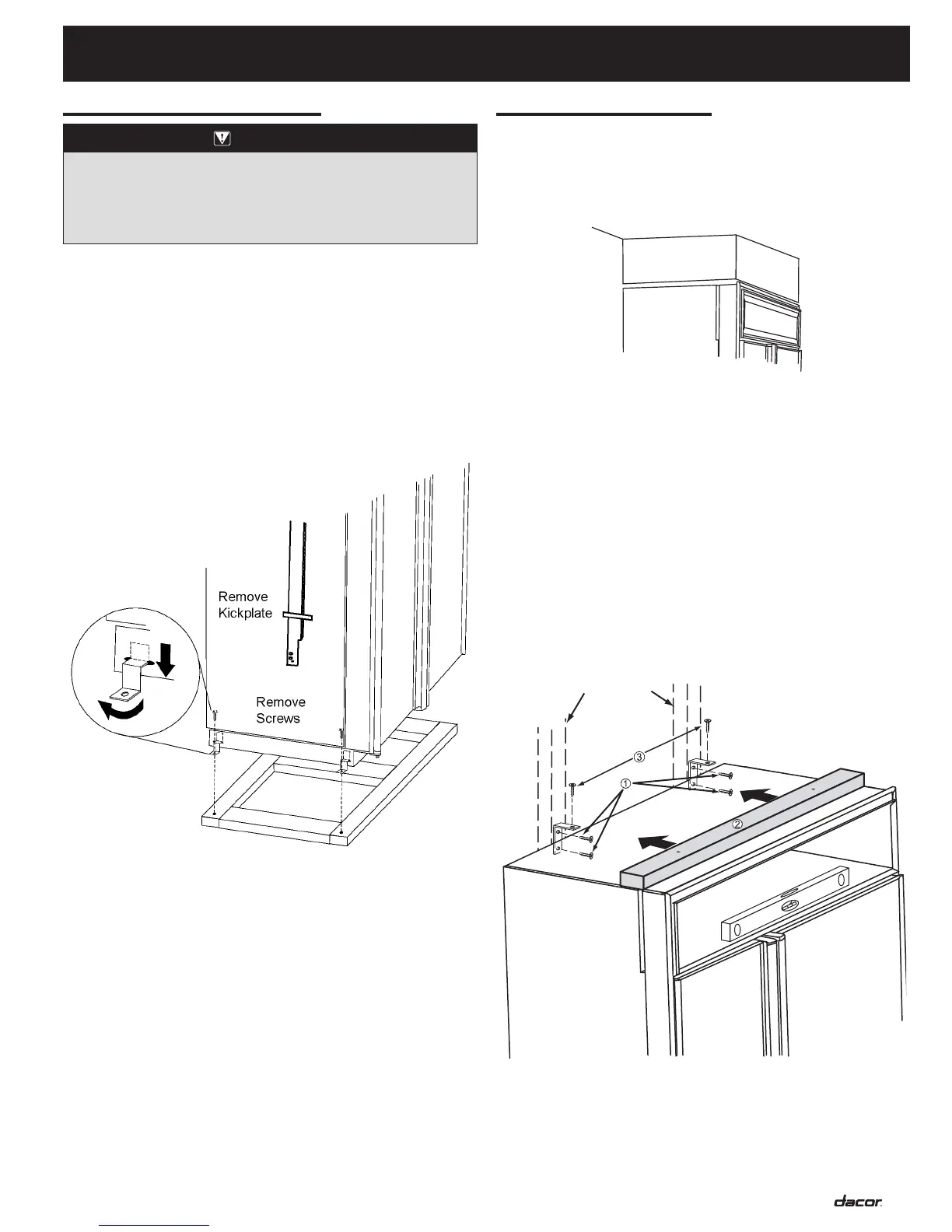 Remove Kickplate

Remove Screws

③

①

②

dacor