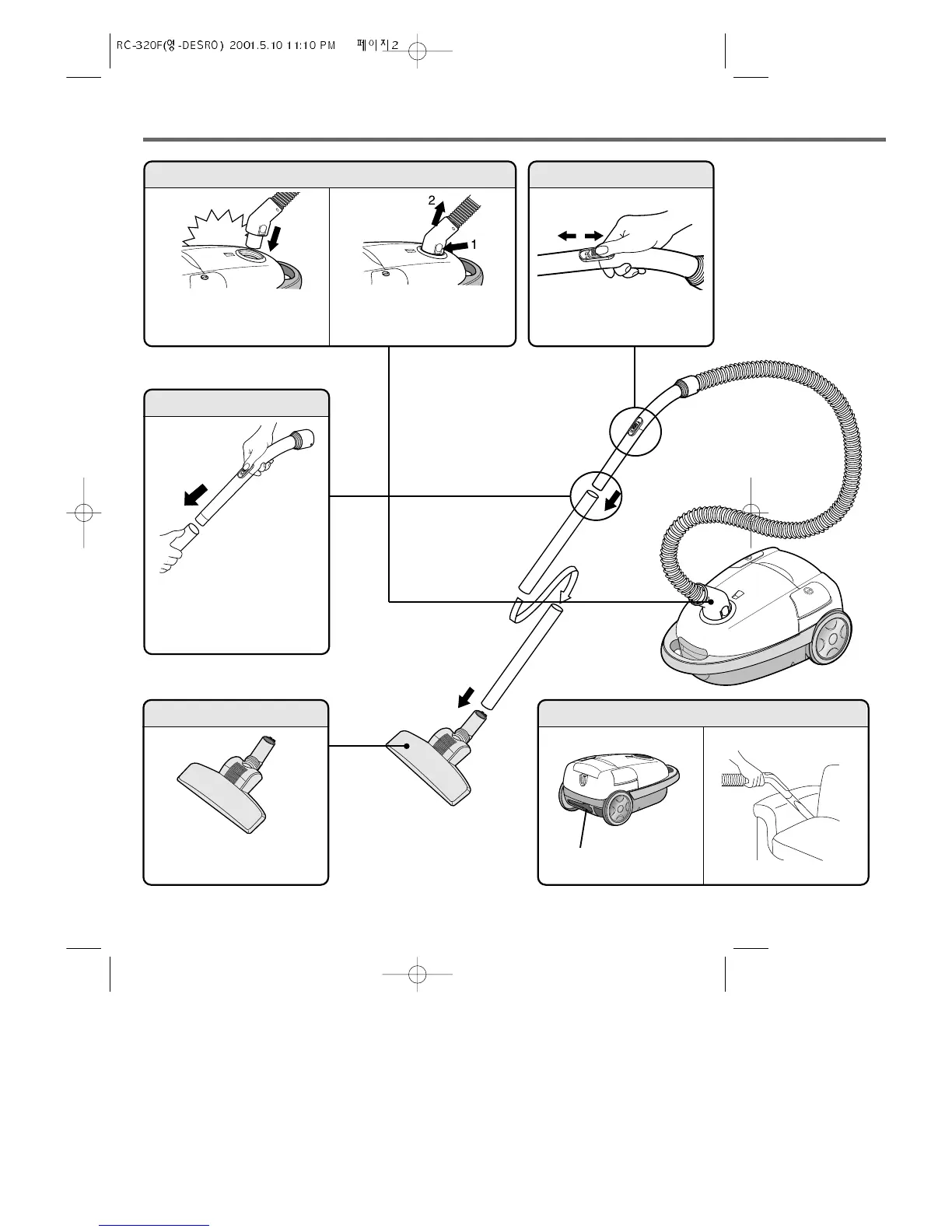 RC-320F(영-DESRO) 2001.5.10 11:10 PM 페이지2

2

1