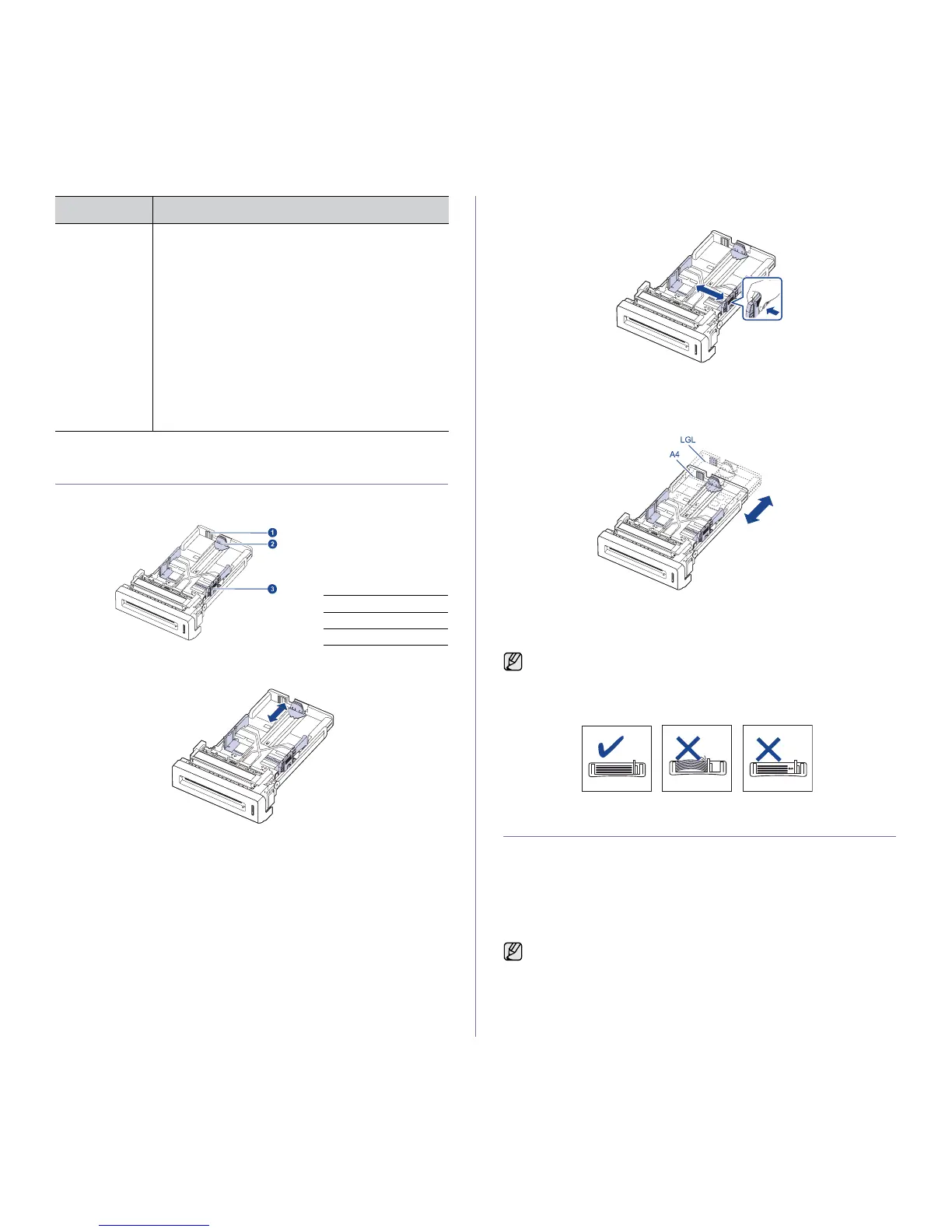 LGL

A4