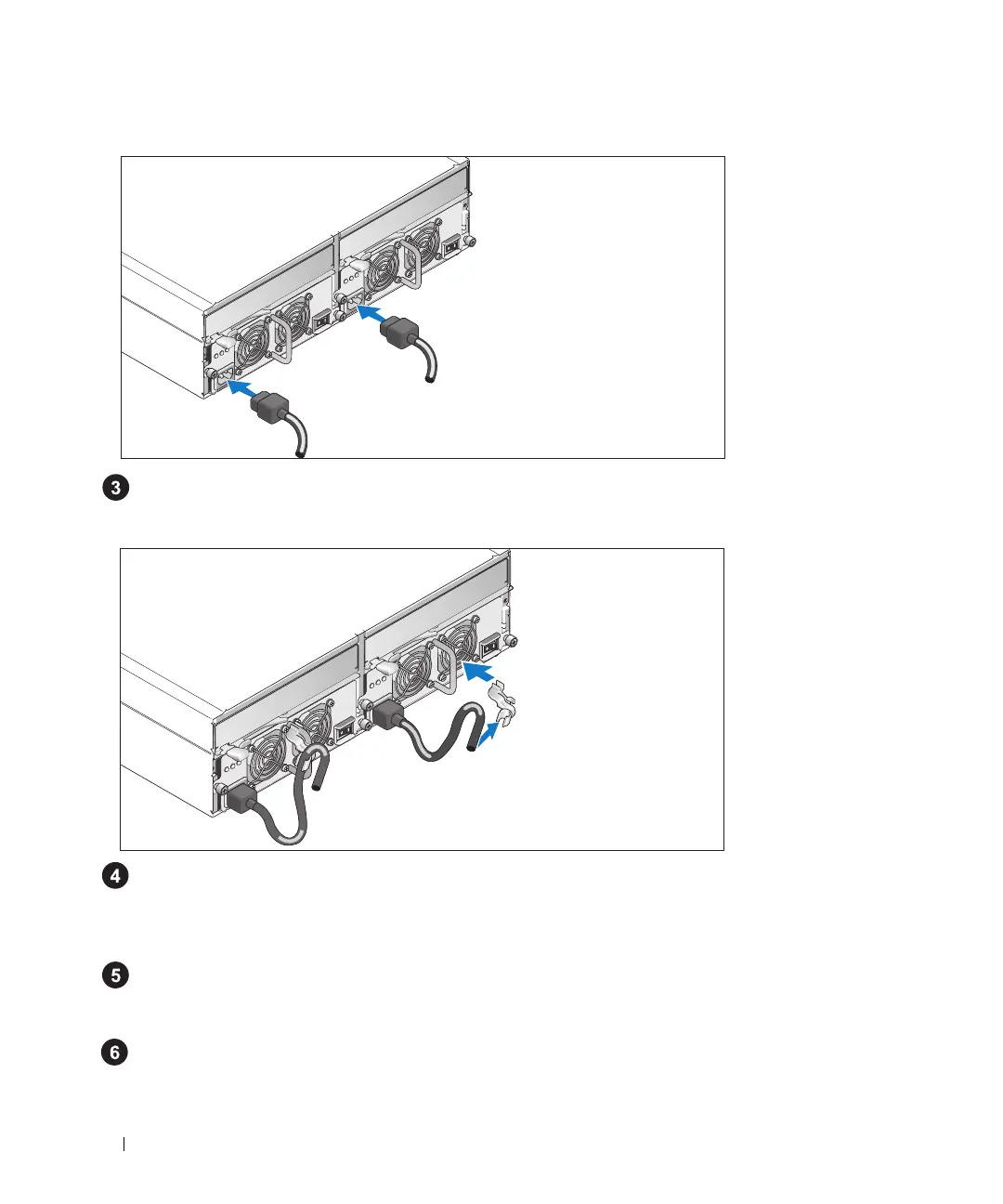 3

4

5

6