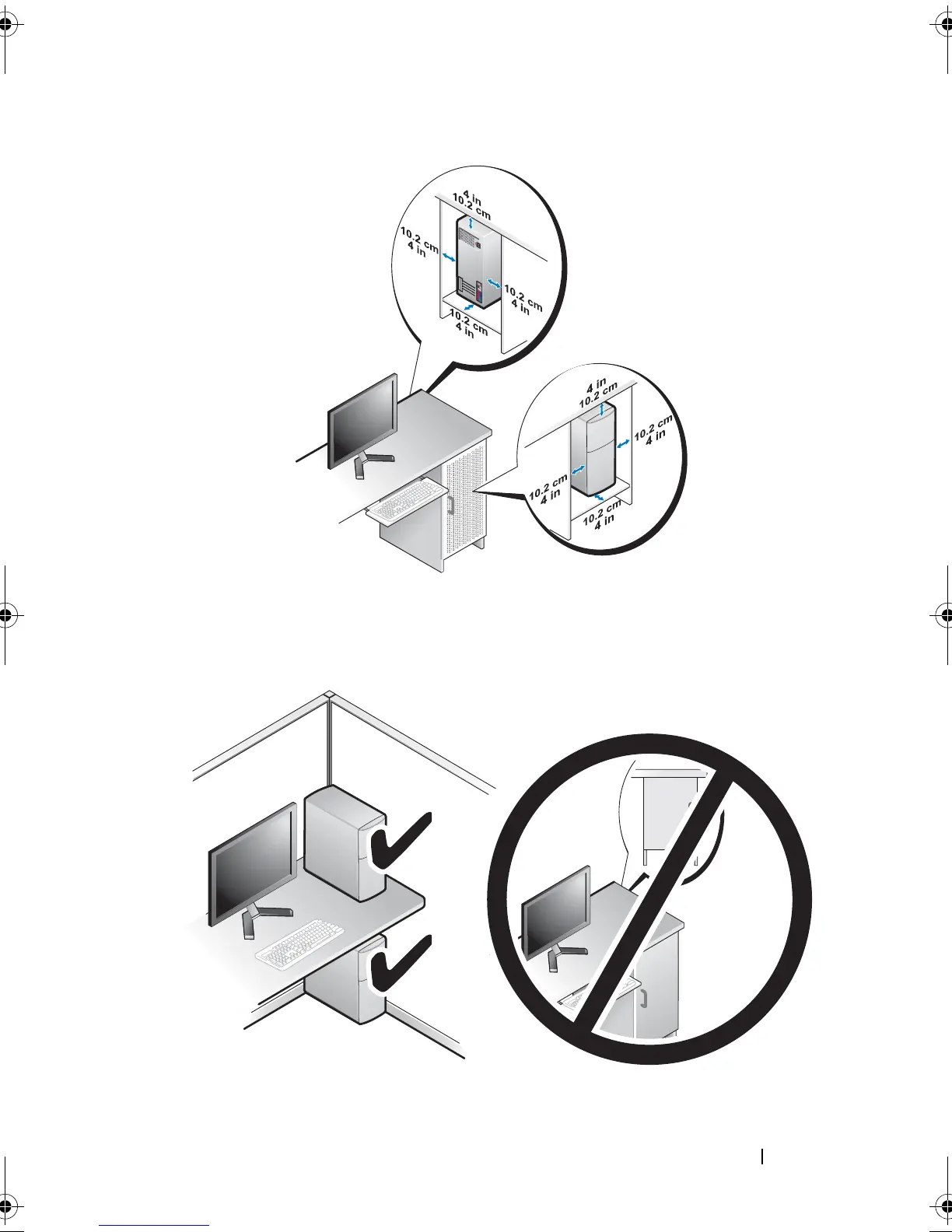 4 in
10.2 cm

10.2 cm
4 in

10.2 cm
4 in

10.2 cm
4 in

4 in
10.2 cm

10.2 cm
4 in

10.2 cm
4 in

10.2 cm
4 in