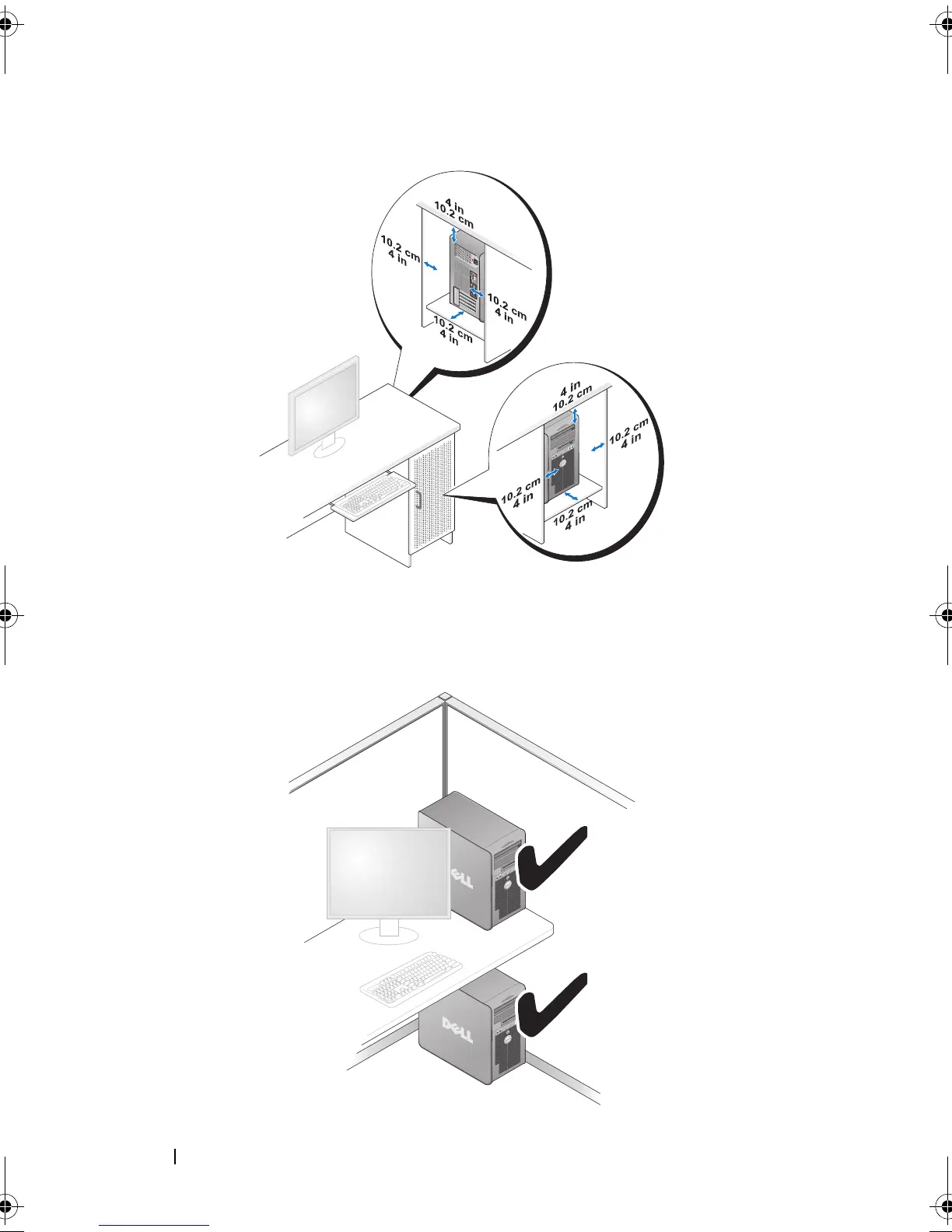 4 in
10.2 cm

10.2 cm
4 in

10.2 cm
4 in

10.2 cm
4 in

4 in
10.2 cm

10.2 cm
4 in

10.2 cm
4 in

10.2 cm
4 in

DELL

DELL