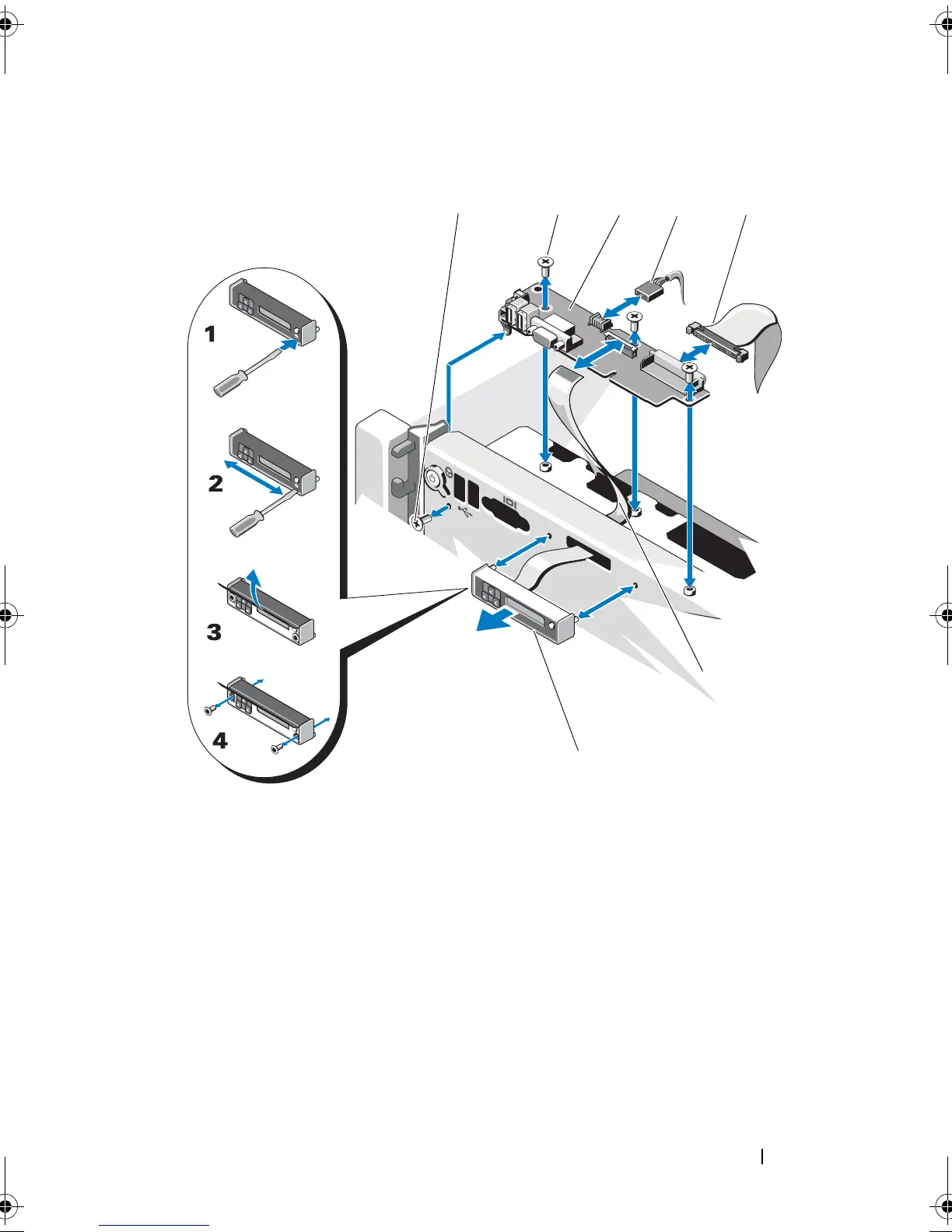 1

2

3

4