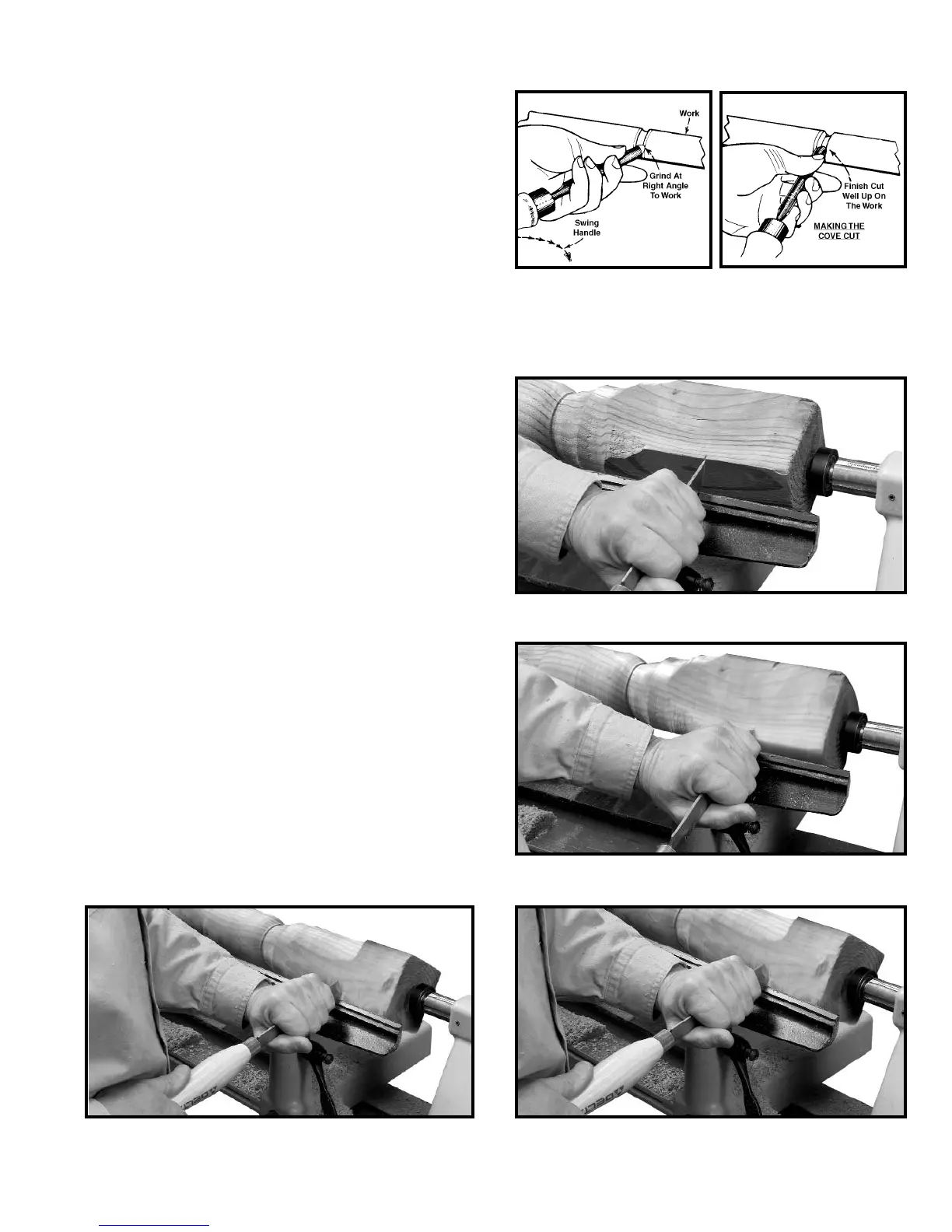 Work

Grind At Right Angle To Work

Swing Handle

Finish Cut Well Up On The Work

MAKING THE COVE CUT