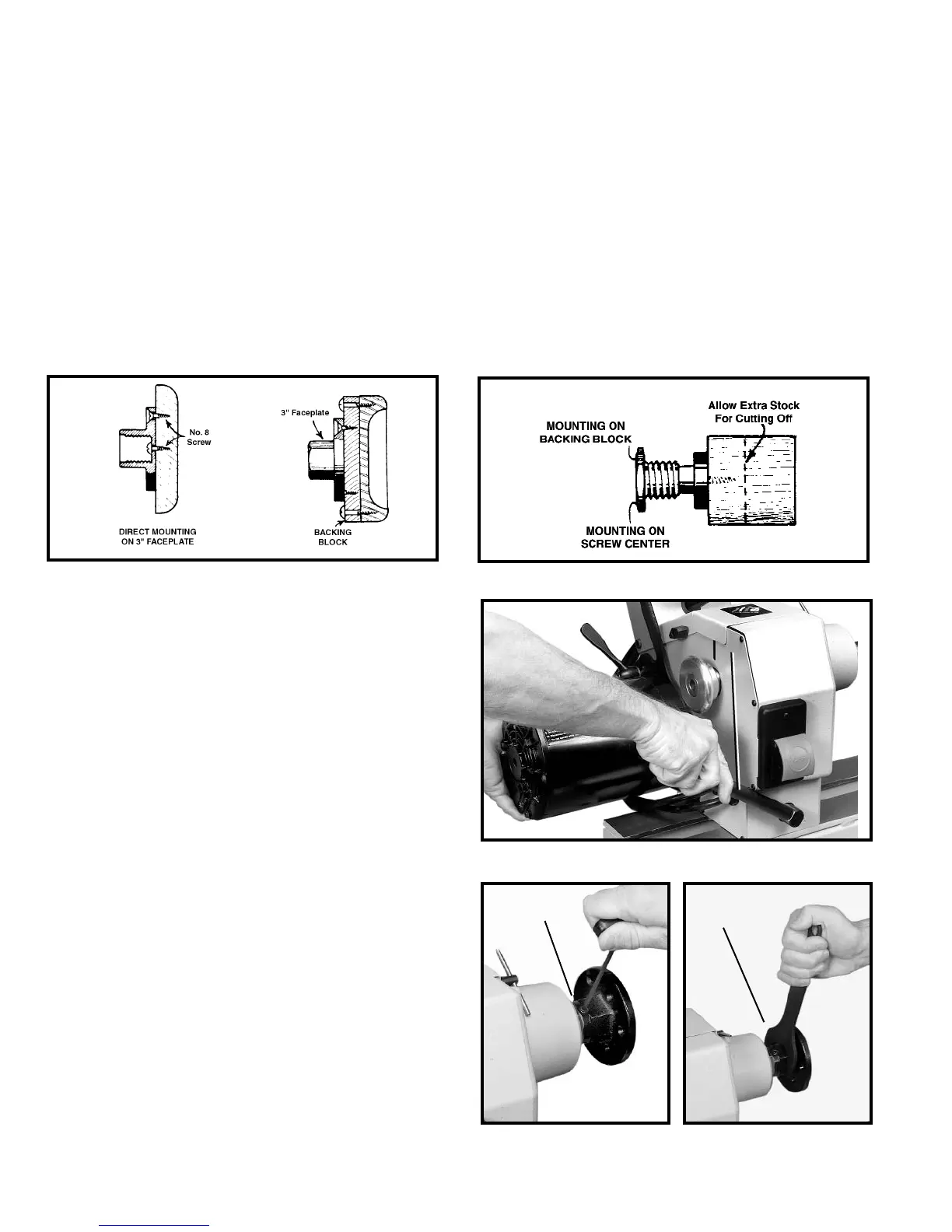 No. 8 Screw

DIRECT MOUNTING ON 3" FACEPLATE

3" Faceplate

BACKING BLOCK

MOUNTING ON BACKING BLOCK

Allow Extra Stock For Cutting Off

MOUNTING ON SCREW CENTER