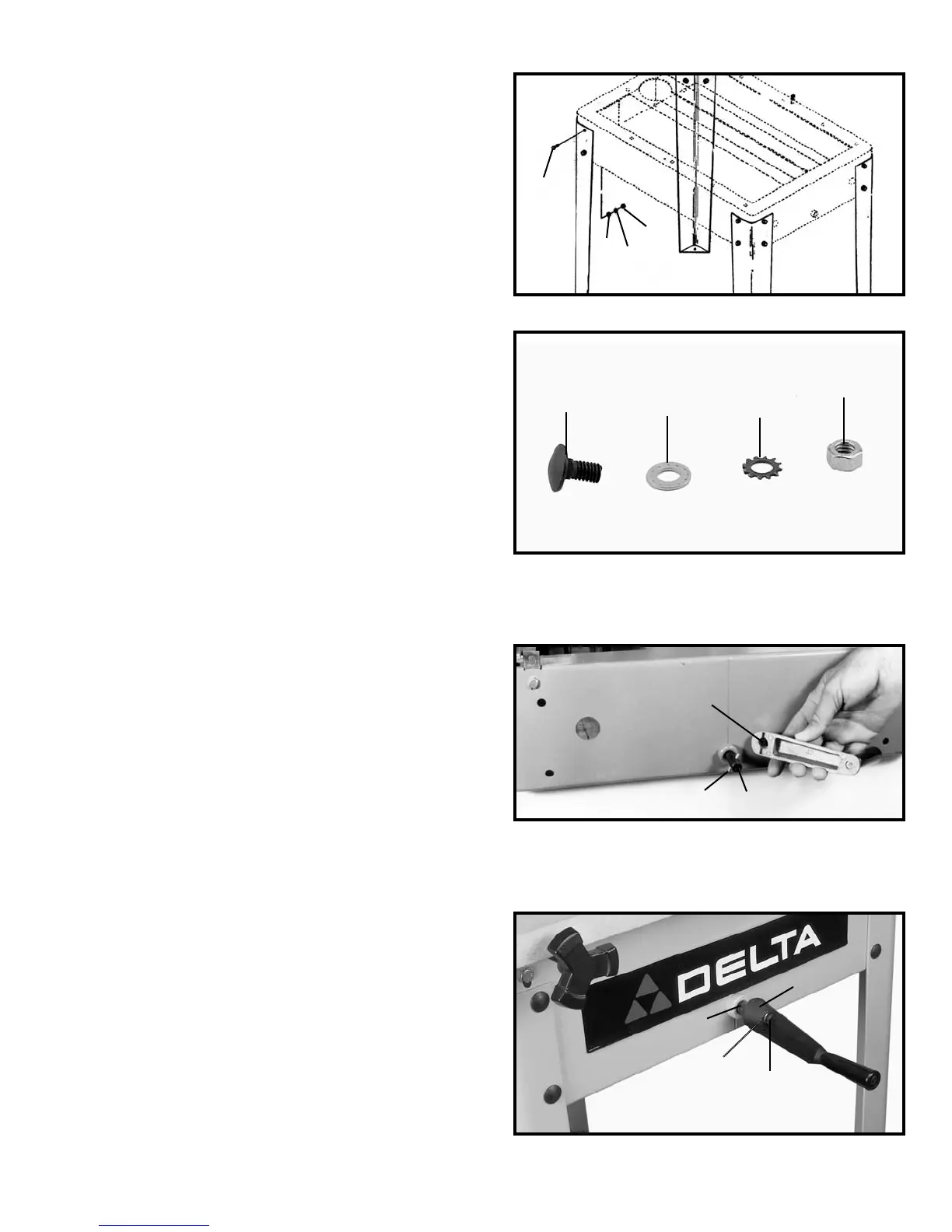 DELTA