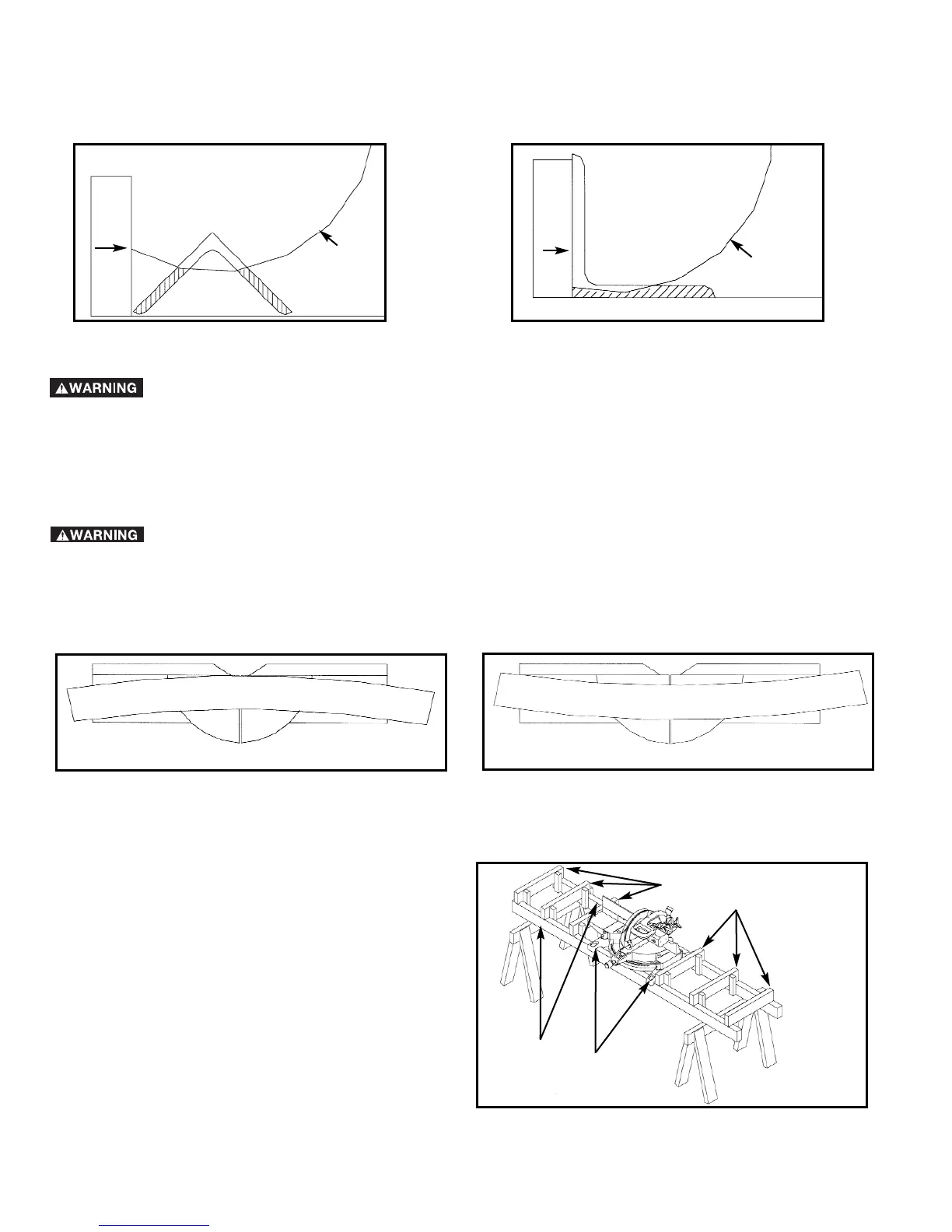 ⚠WARNING

⚠WARNING