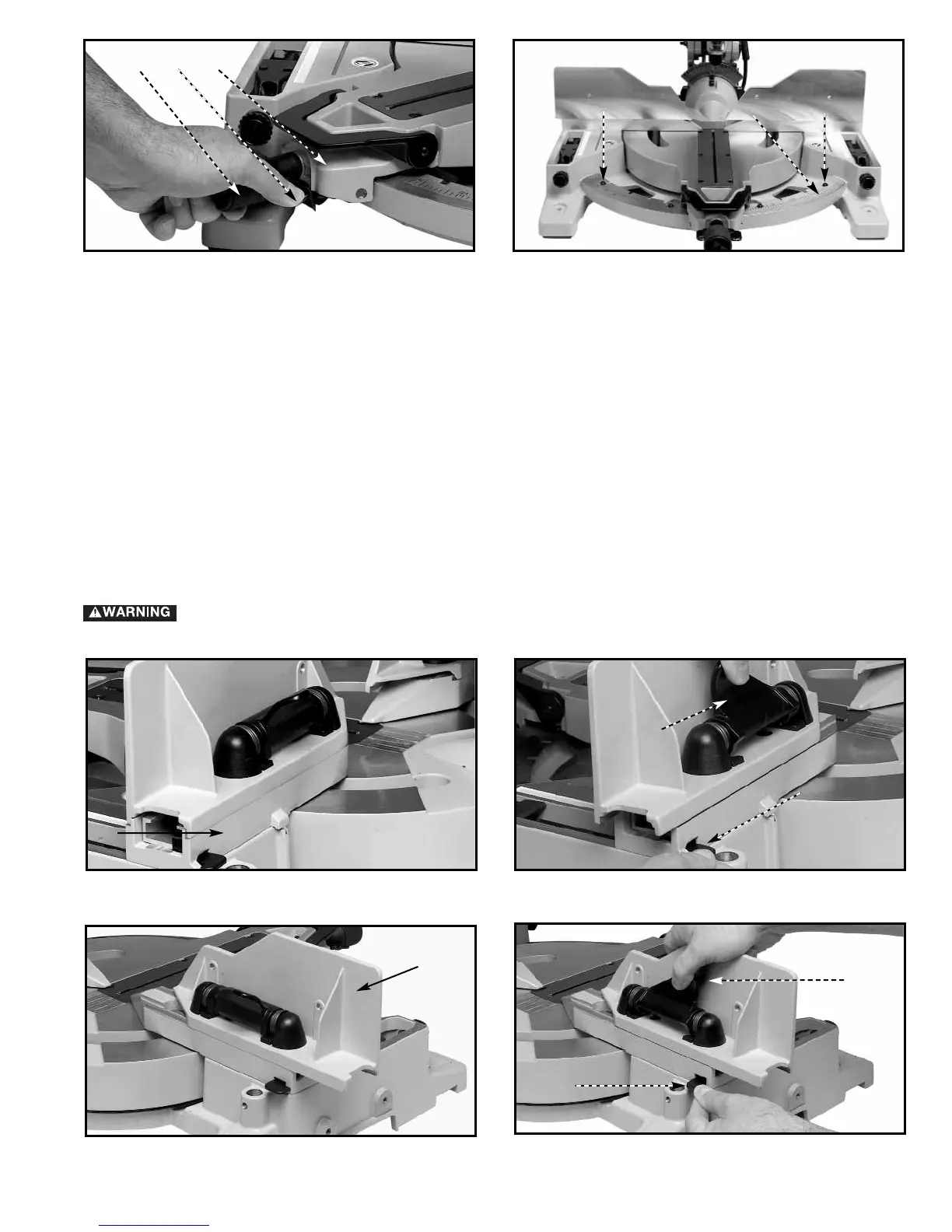 WARNING