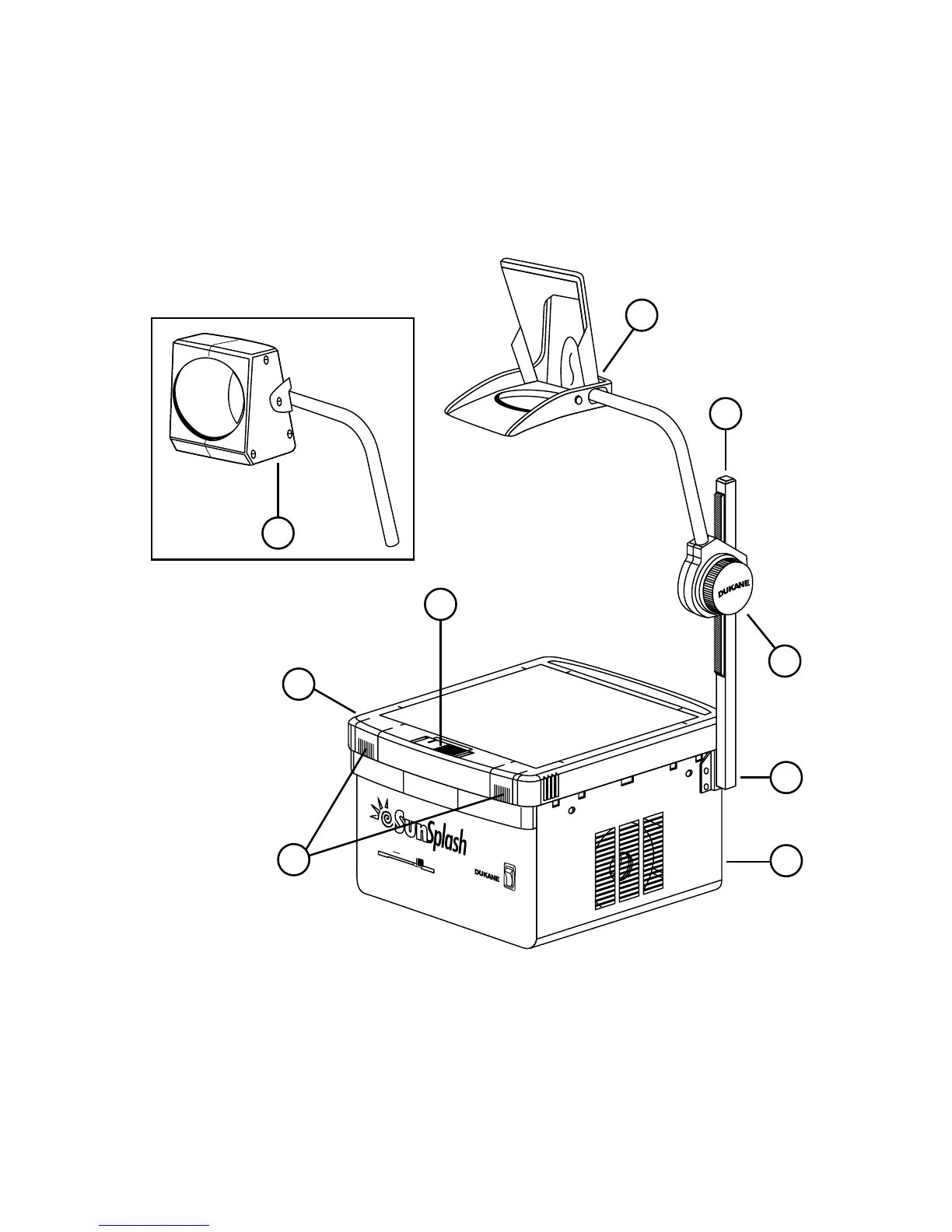 DUKANE

SunSplash

DUKANE