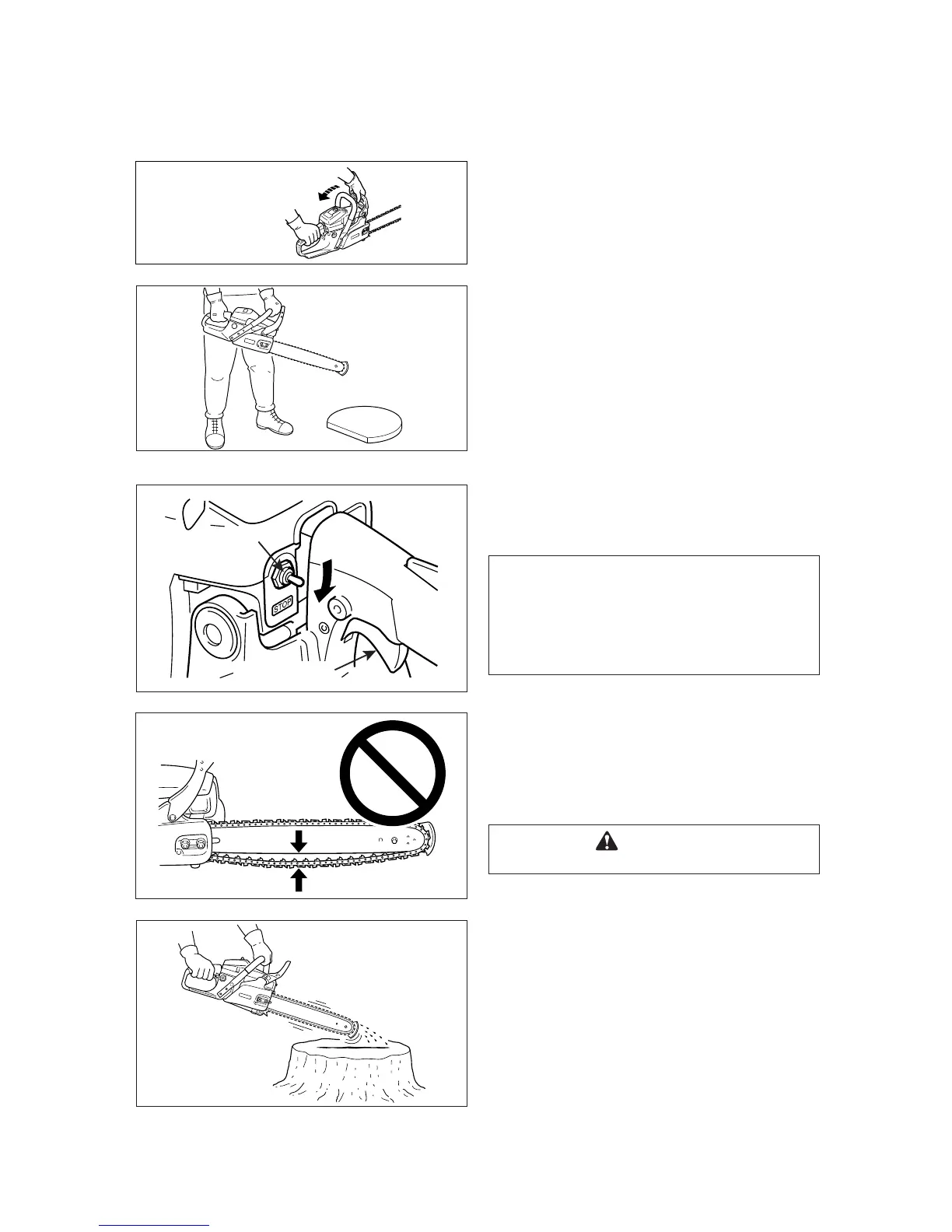 STOP