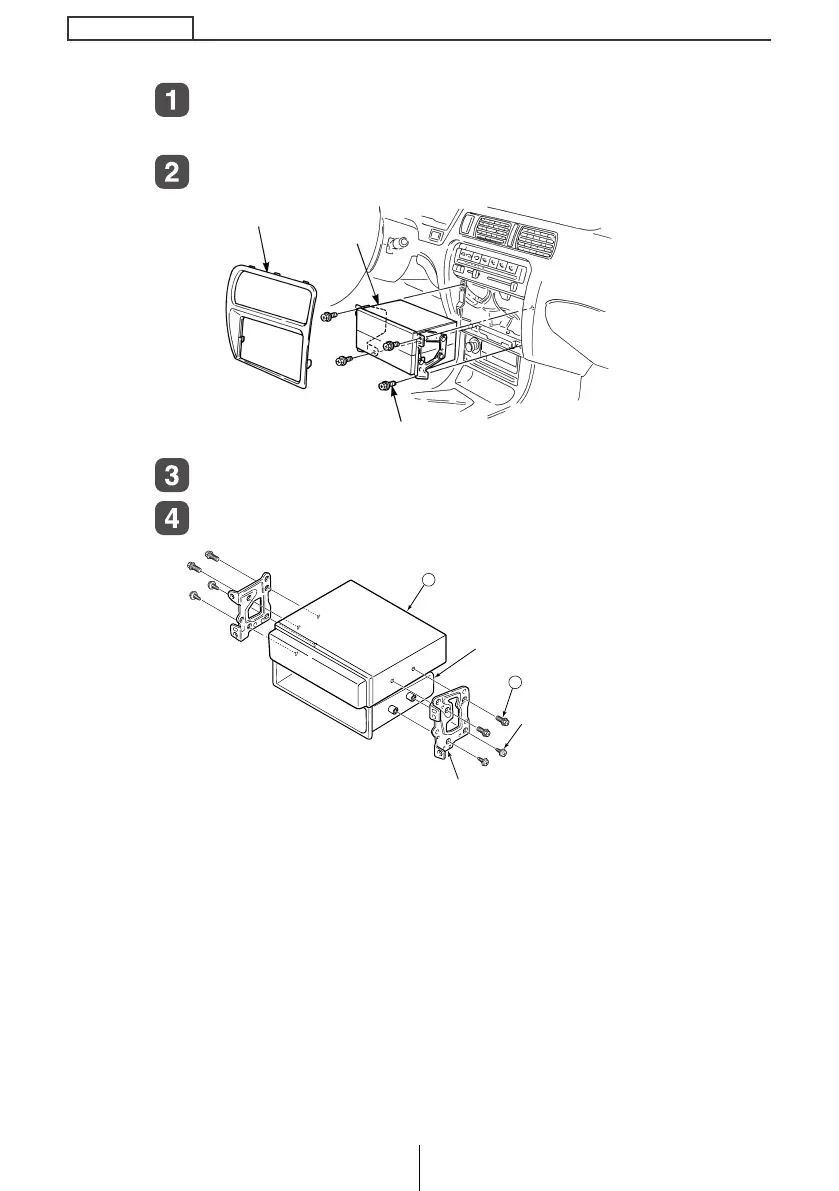 1

2

3

4