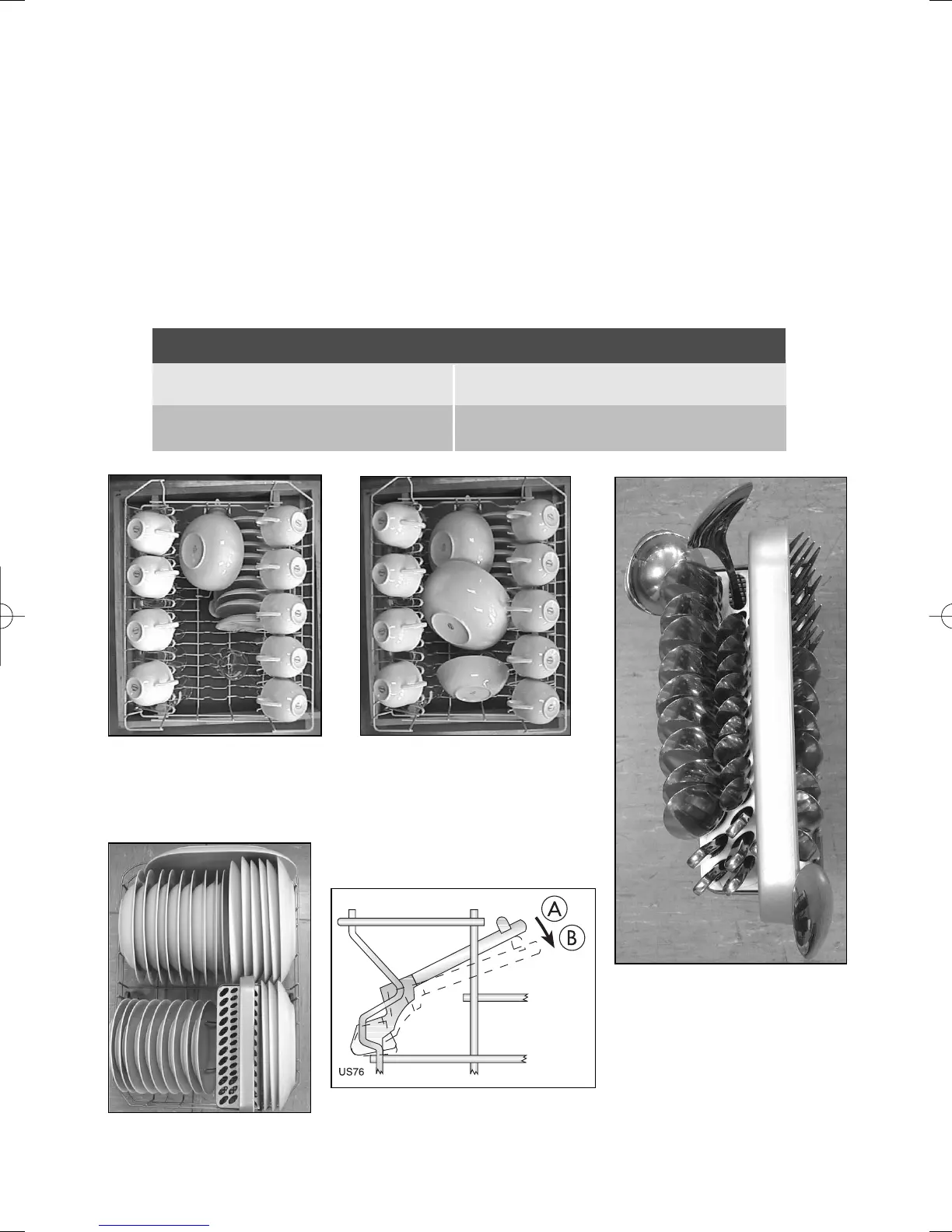 A

B

US76