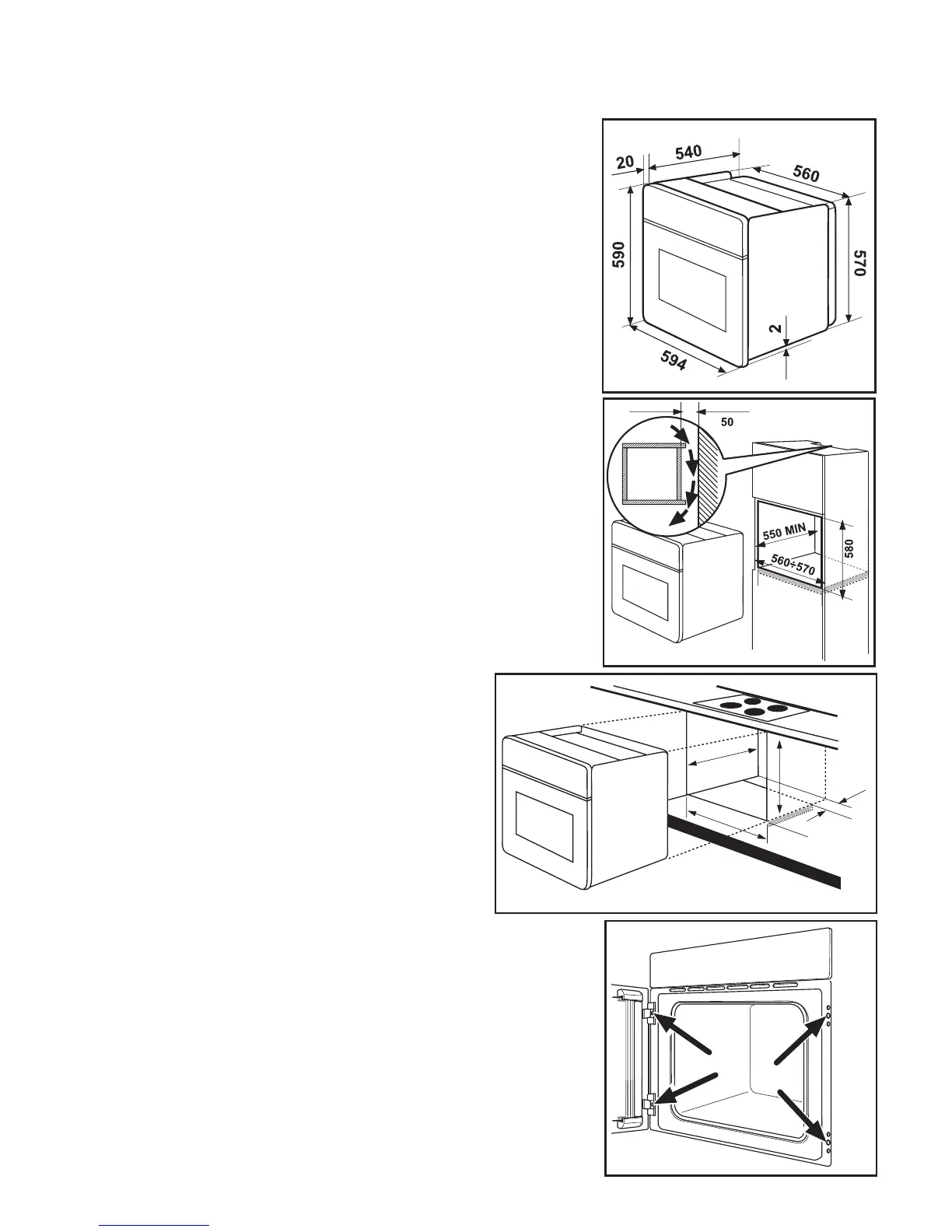 20
540
560
590
570
2
594

50
550 MIN
560÷570
580