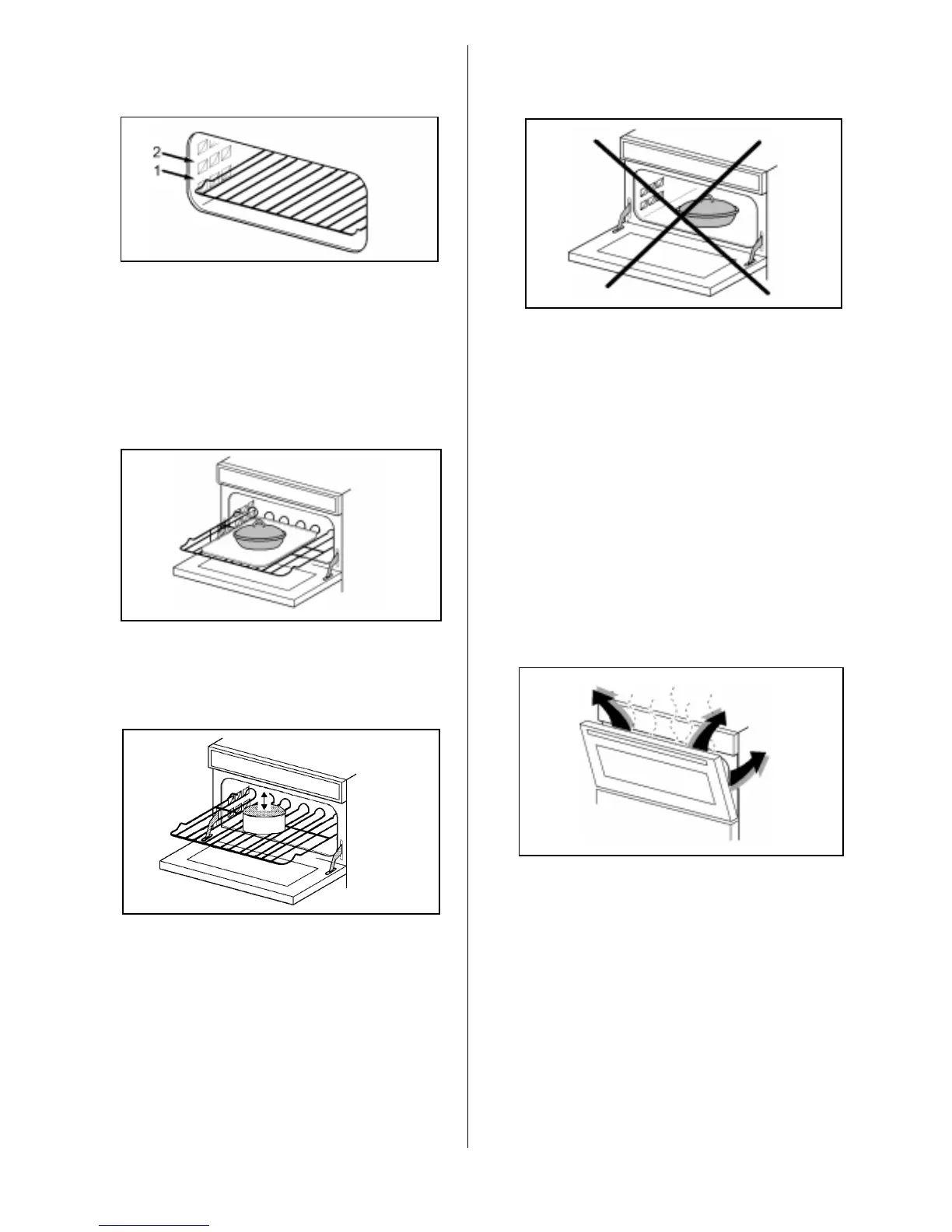 2
1