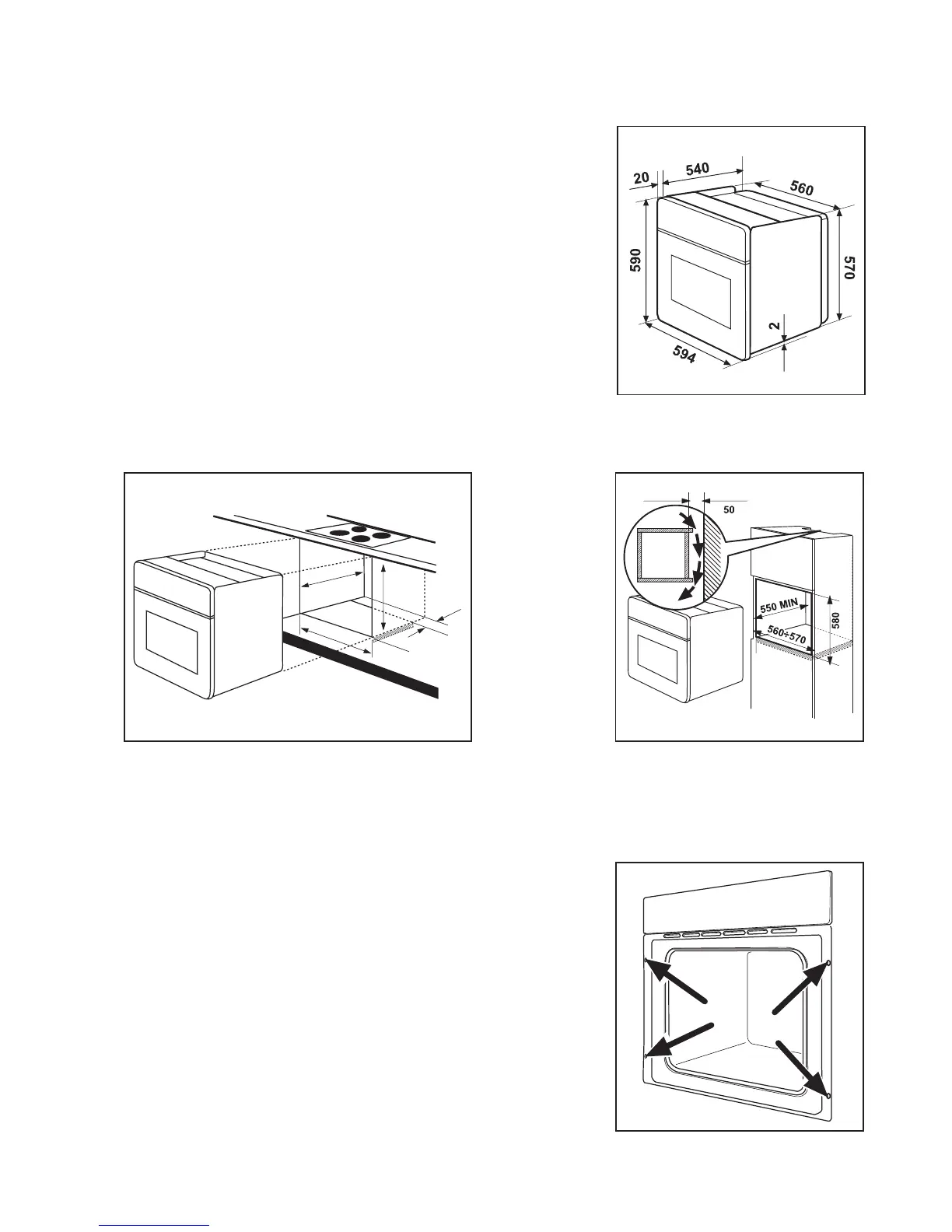 20
540
560
590
570
2
594

50
550 MIN
560÷570
580