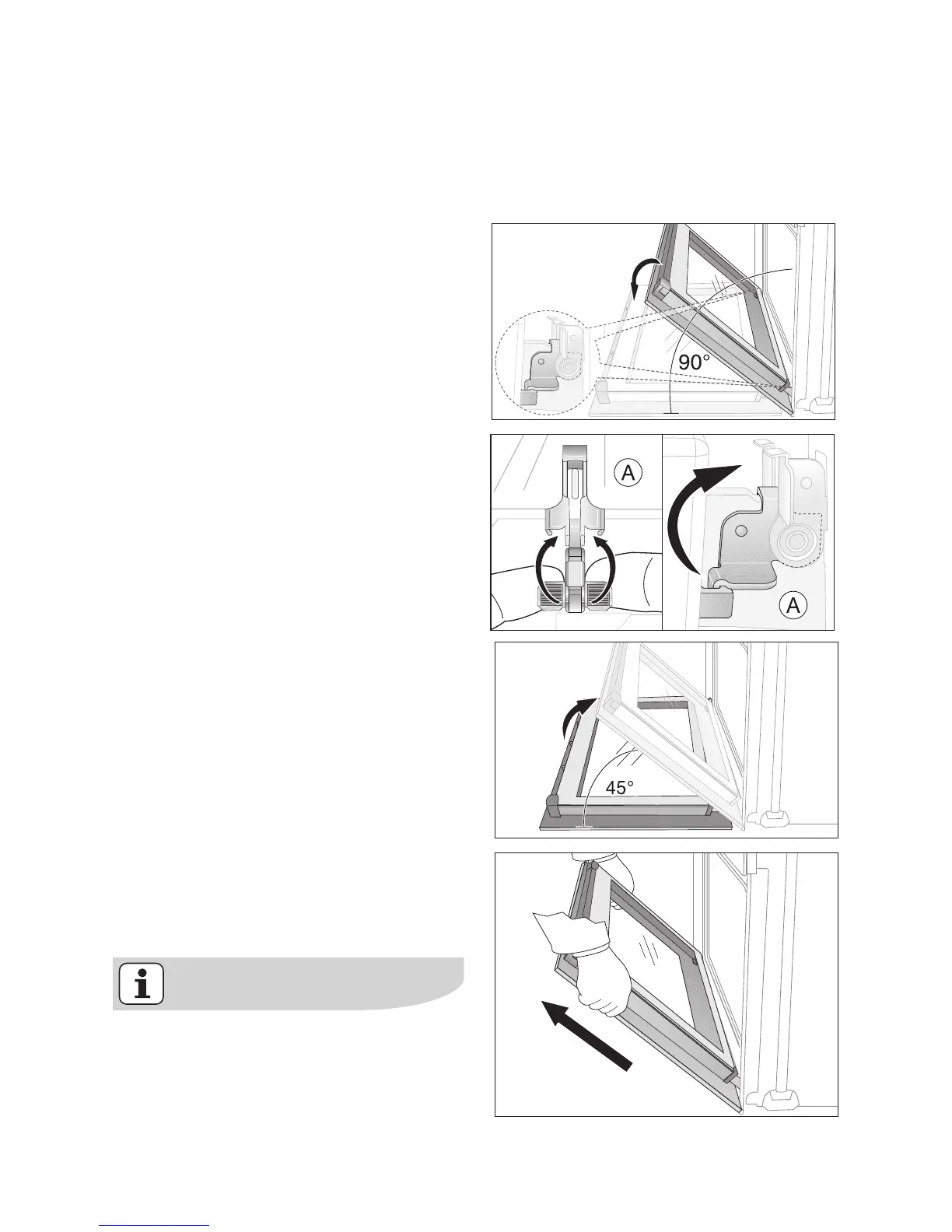 90°

A

A

45°