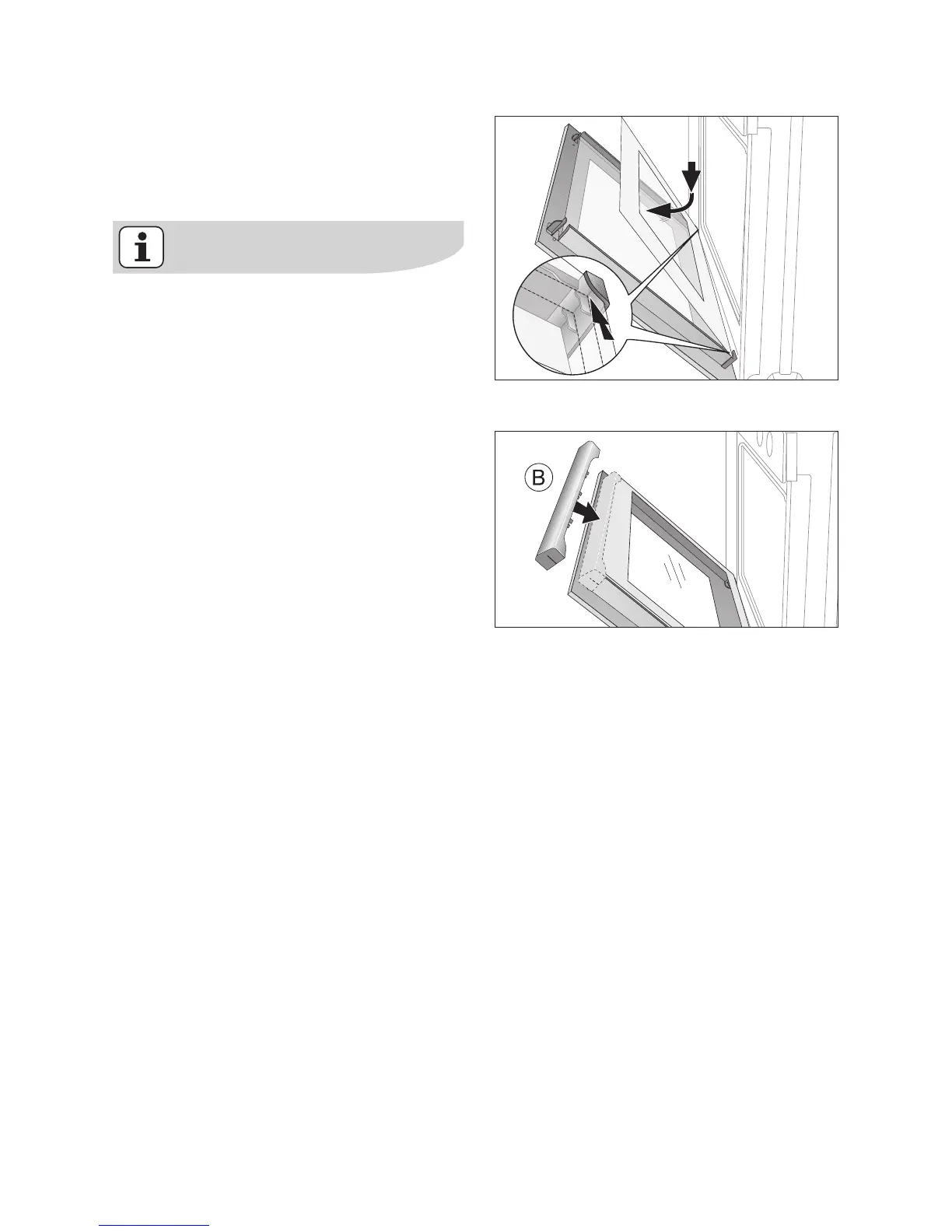 B