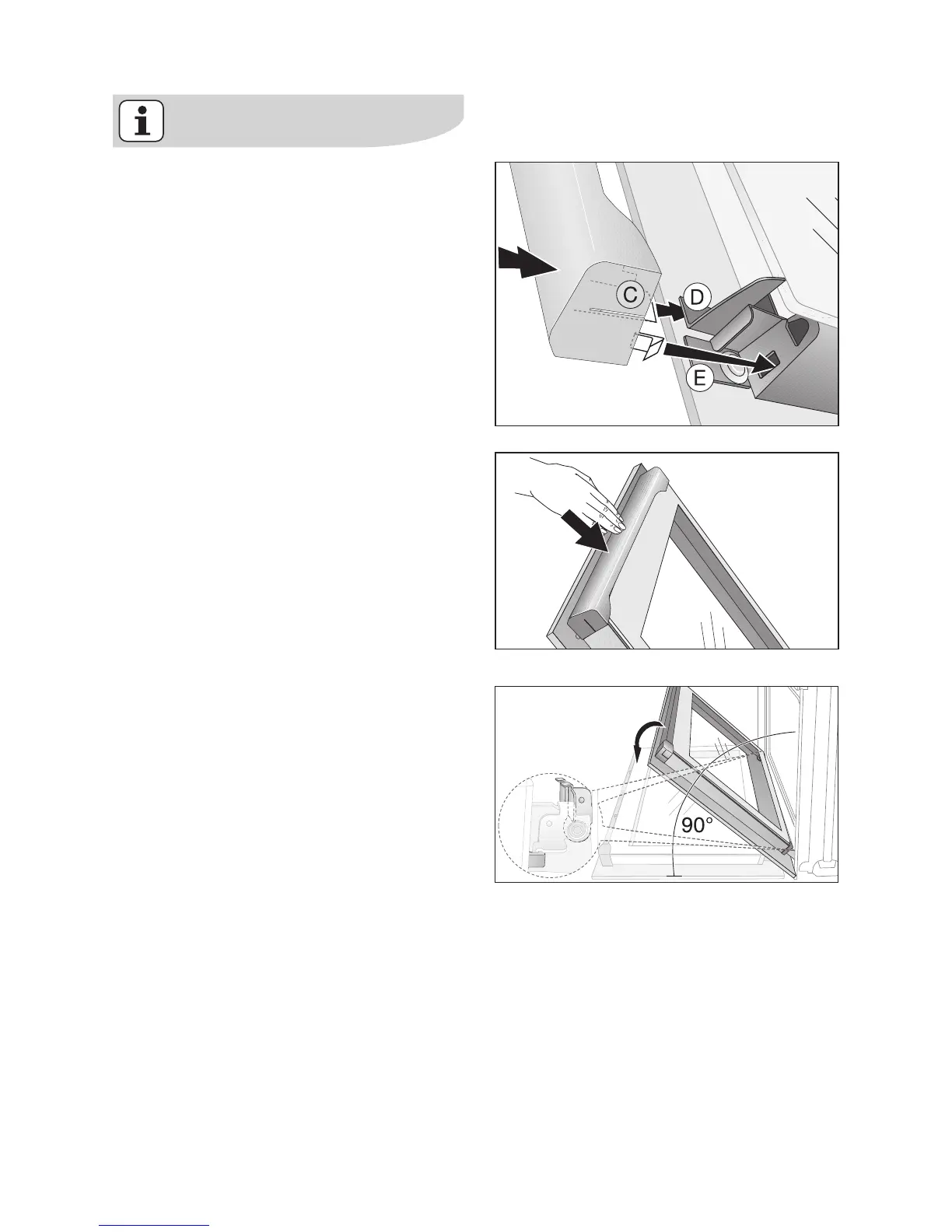 C

D

E

90°