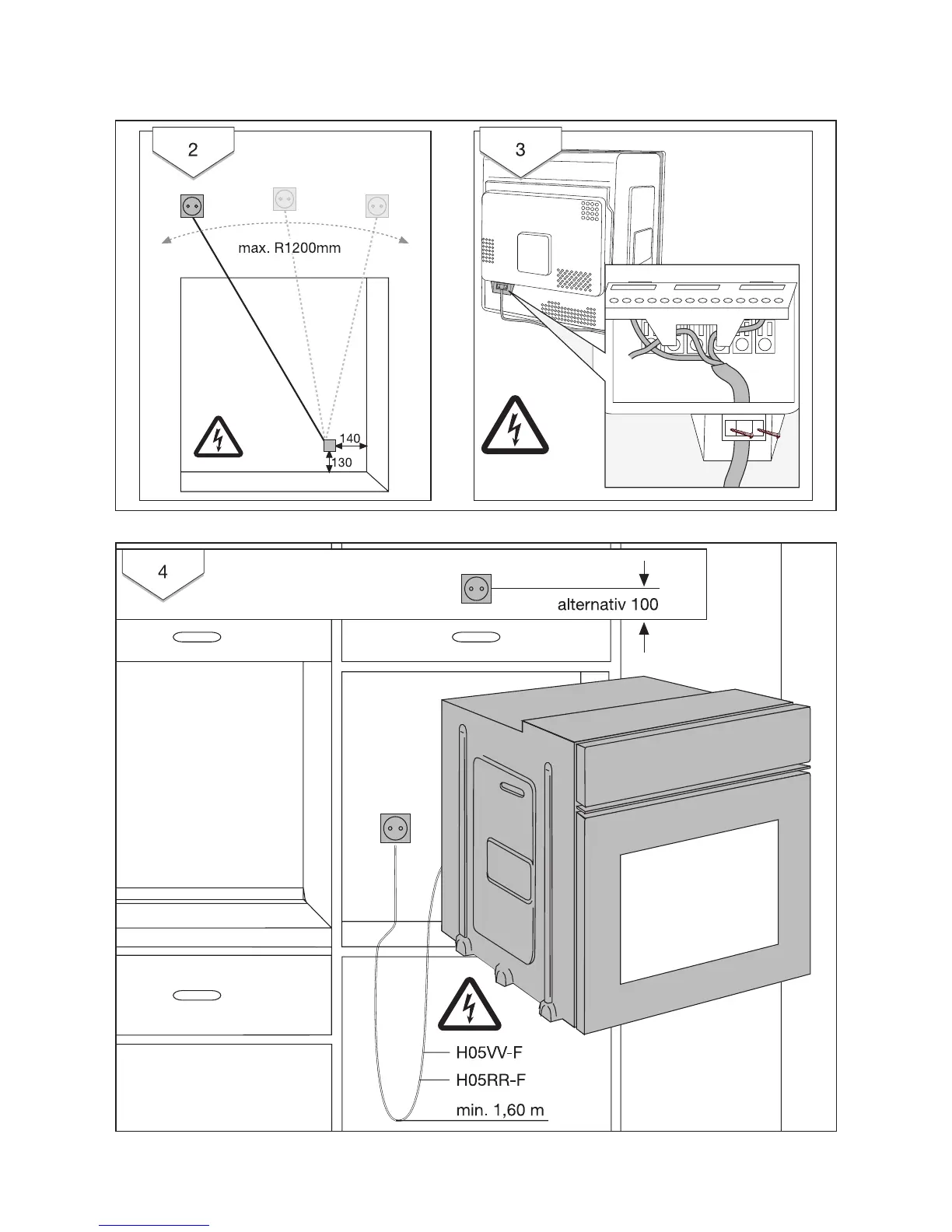 2

max. R1200mm

140

130

3

4

alternativ 100

H05VV-F

H05RR-F

min. 1,60 m